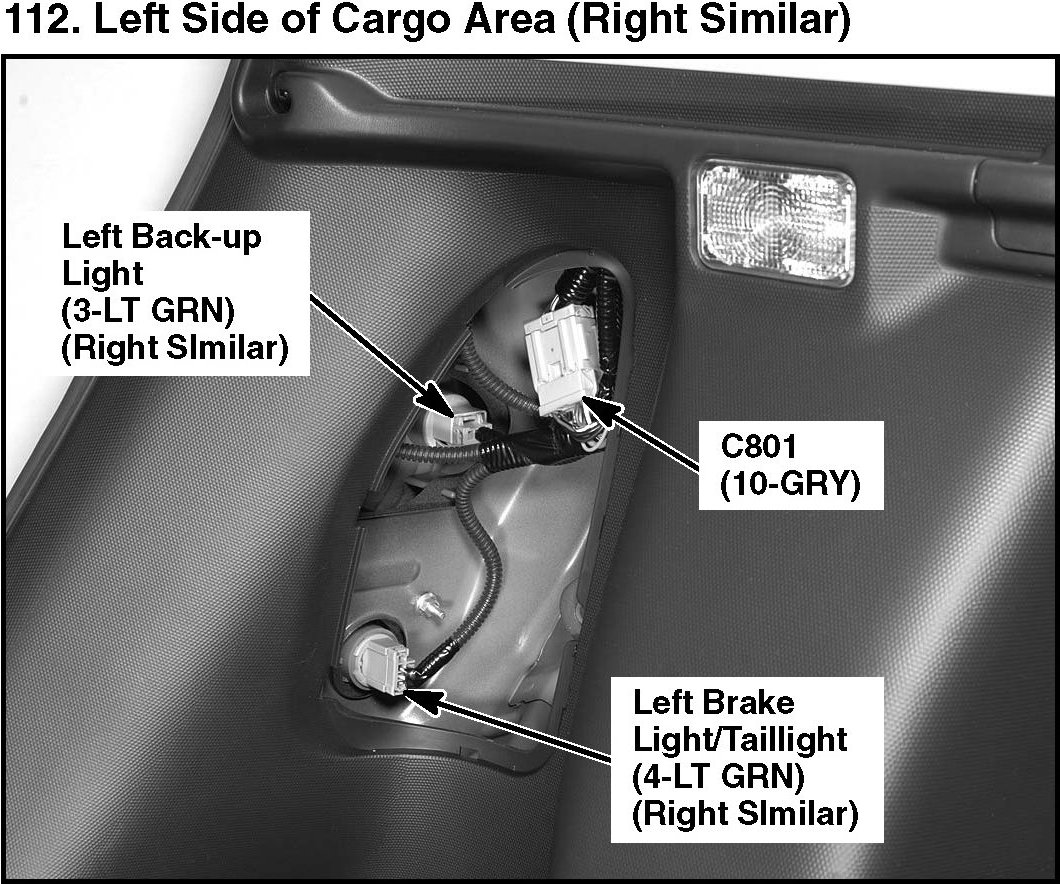 112. Left Side of Cargo Area (Right Similar)

Left Back-up Light (3-LT GRN) (Right SImilar)

C801 (10-GRY)

Left Brake Light/Taillight (4-LT GRN) (Right SImilar)