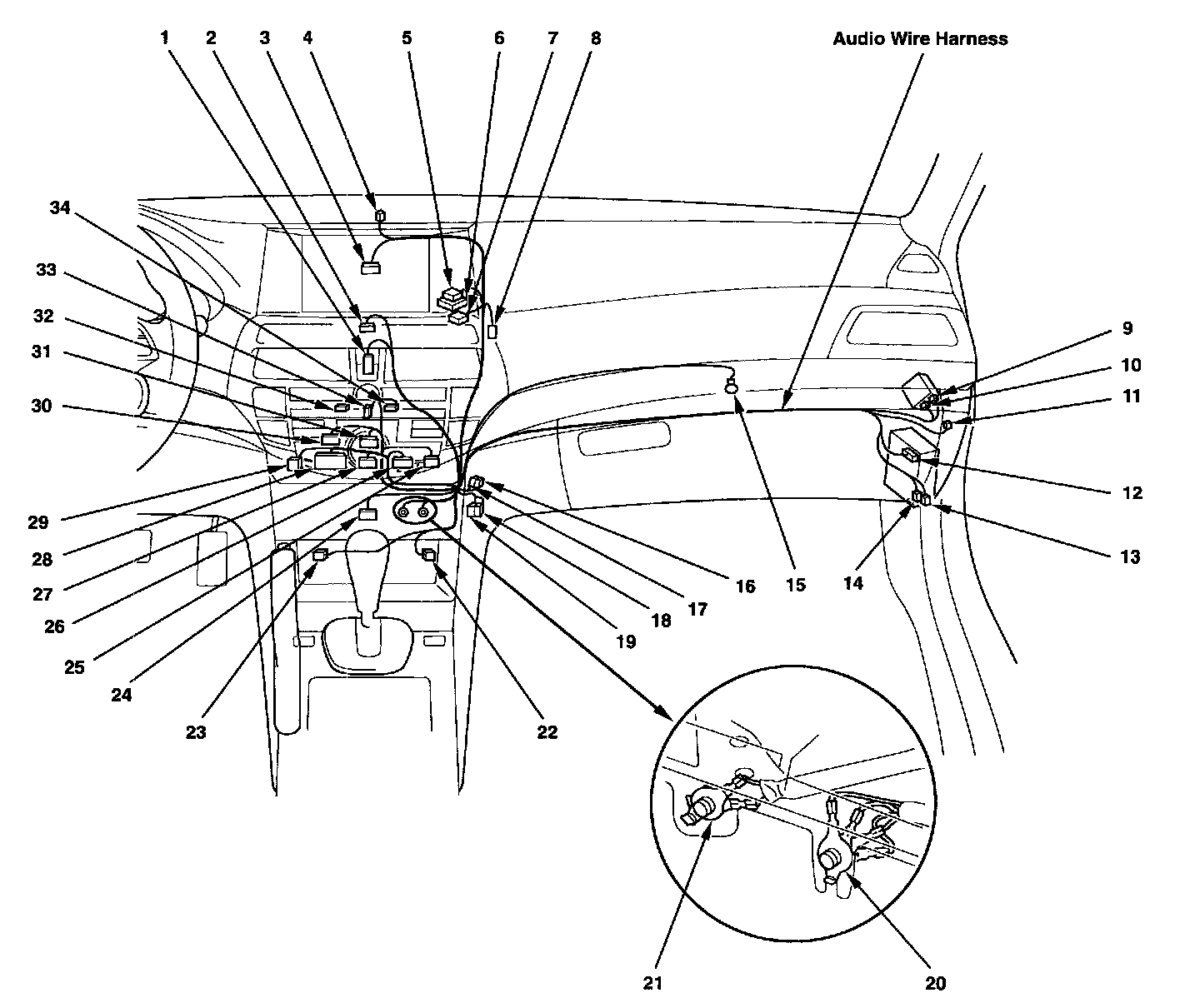 1 2 3 4 5 6 7 8

Audio Wire Harness

34

33

32

31

30

9

10

11

12

13

29

28

27

26

25

24

23

22

19

18

17

16

15

14

21

20