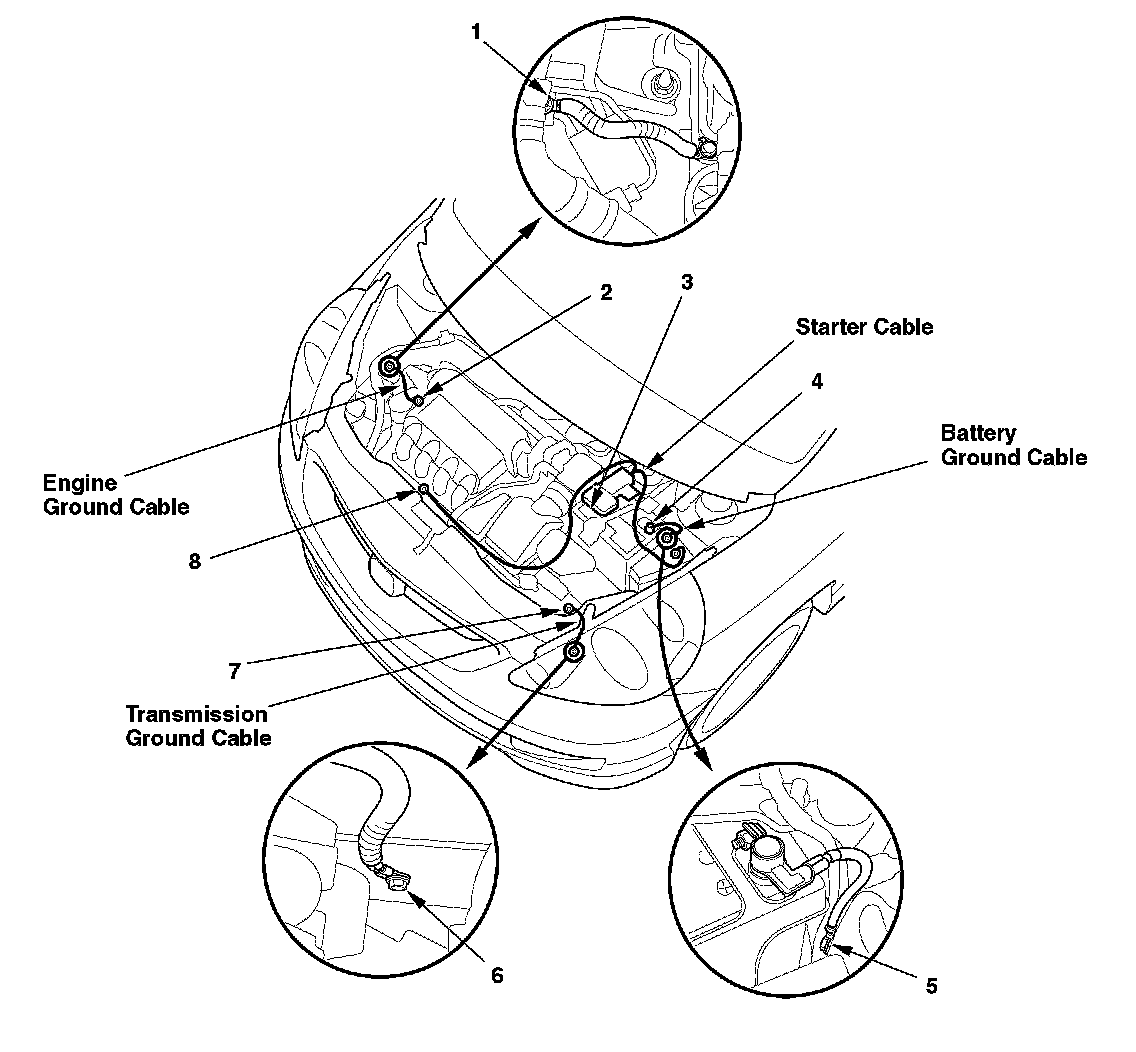 1

2

3

Starter Cable

4

Battery Ground Cable

Engine Ground Cable

8

7

Transmission Ground Cable

6

5