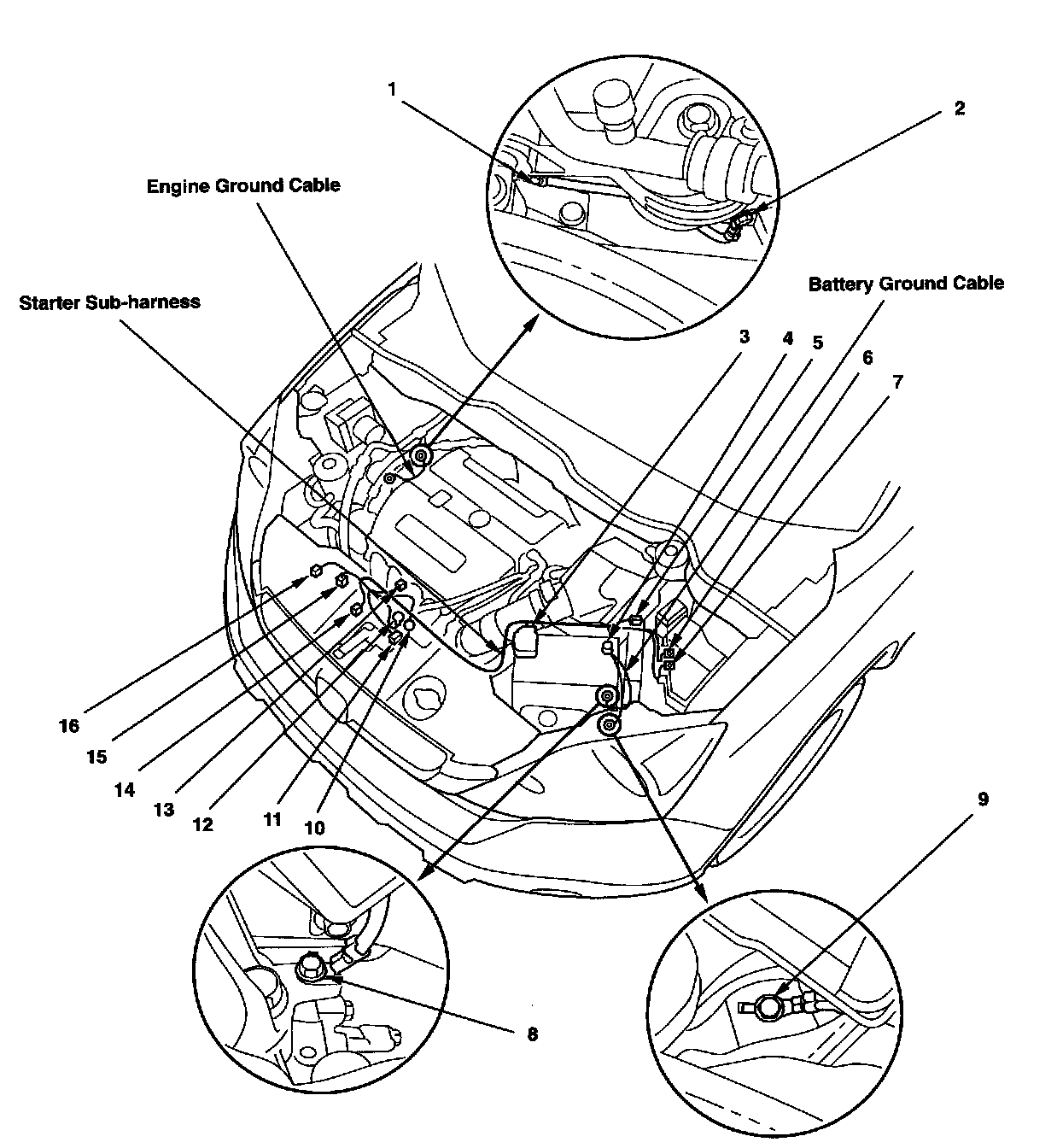 1
2
Engine Ground Cable
Battery Ground Cable
Starter Sub-harness
3
4
5
6
7
16
15
14
13
12
11
10
9
8