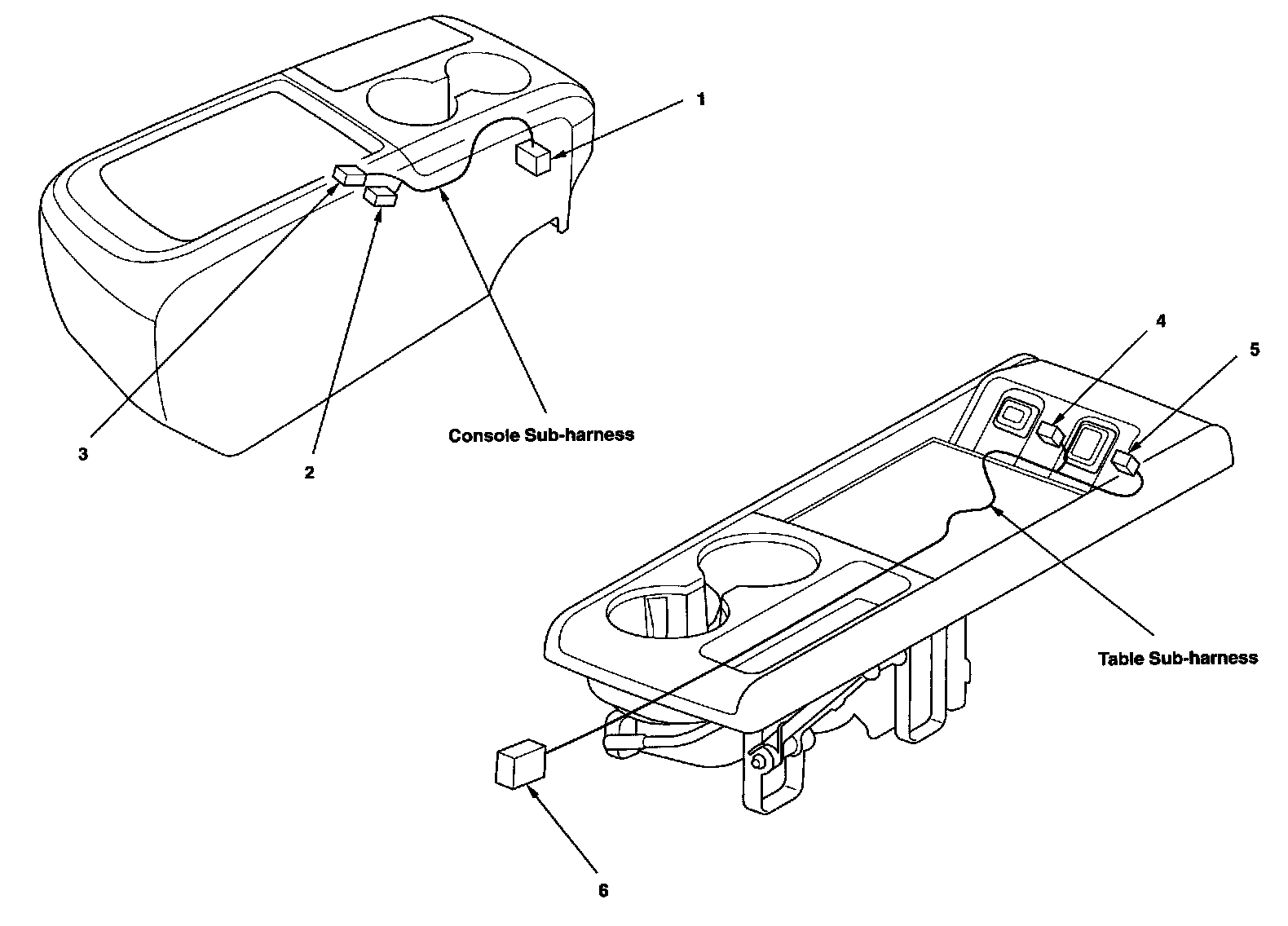 1

3

2

Console Sub-harness

4

5

Table Sub-harness

6