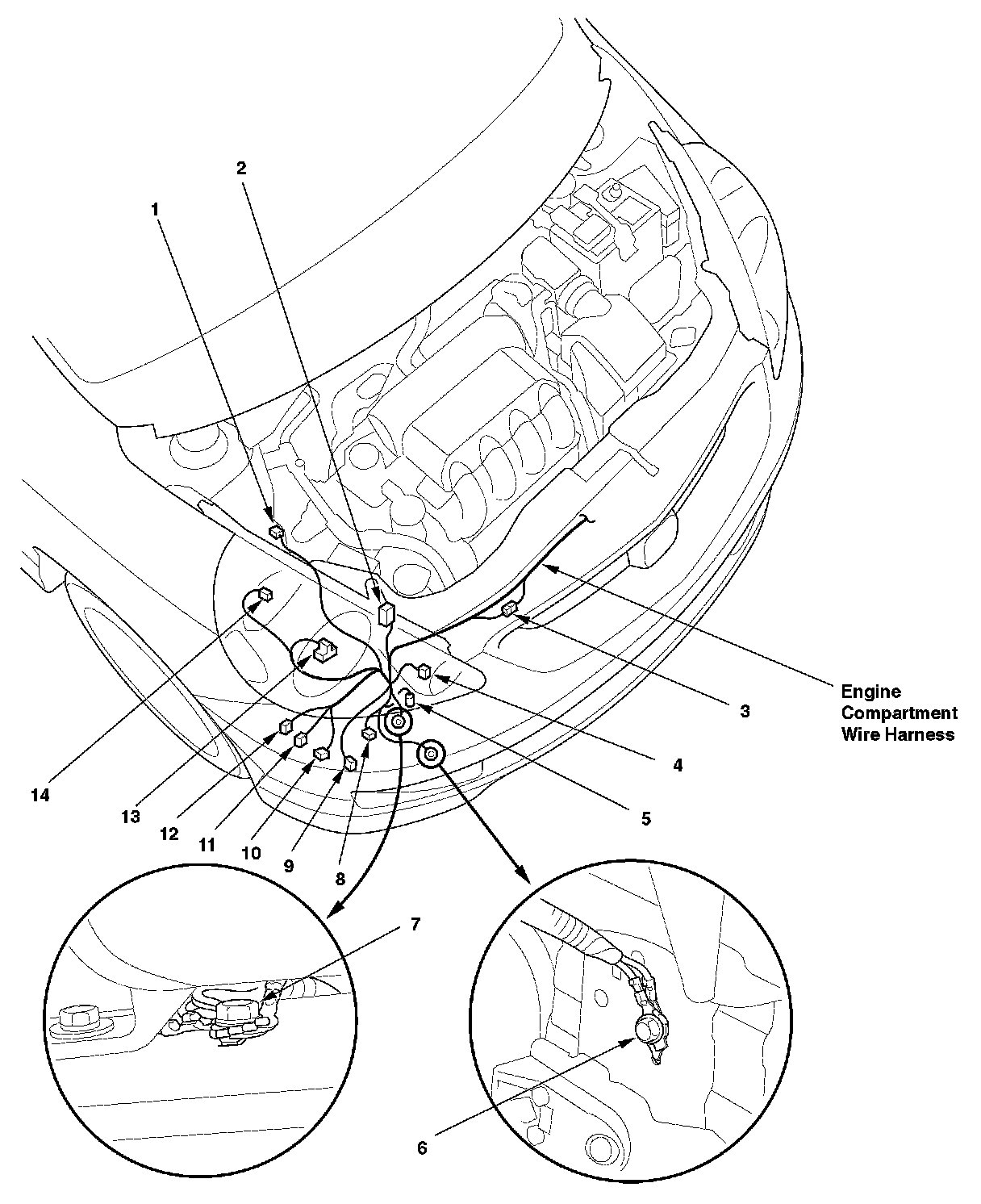 2
1
Engine Compartment Wire Harness
3
4
5
14
13
12
11
10
9
8
7
6