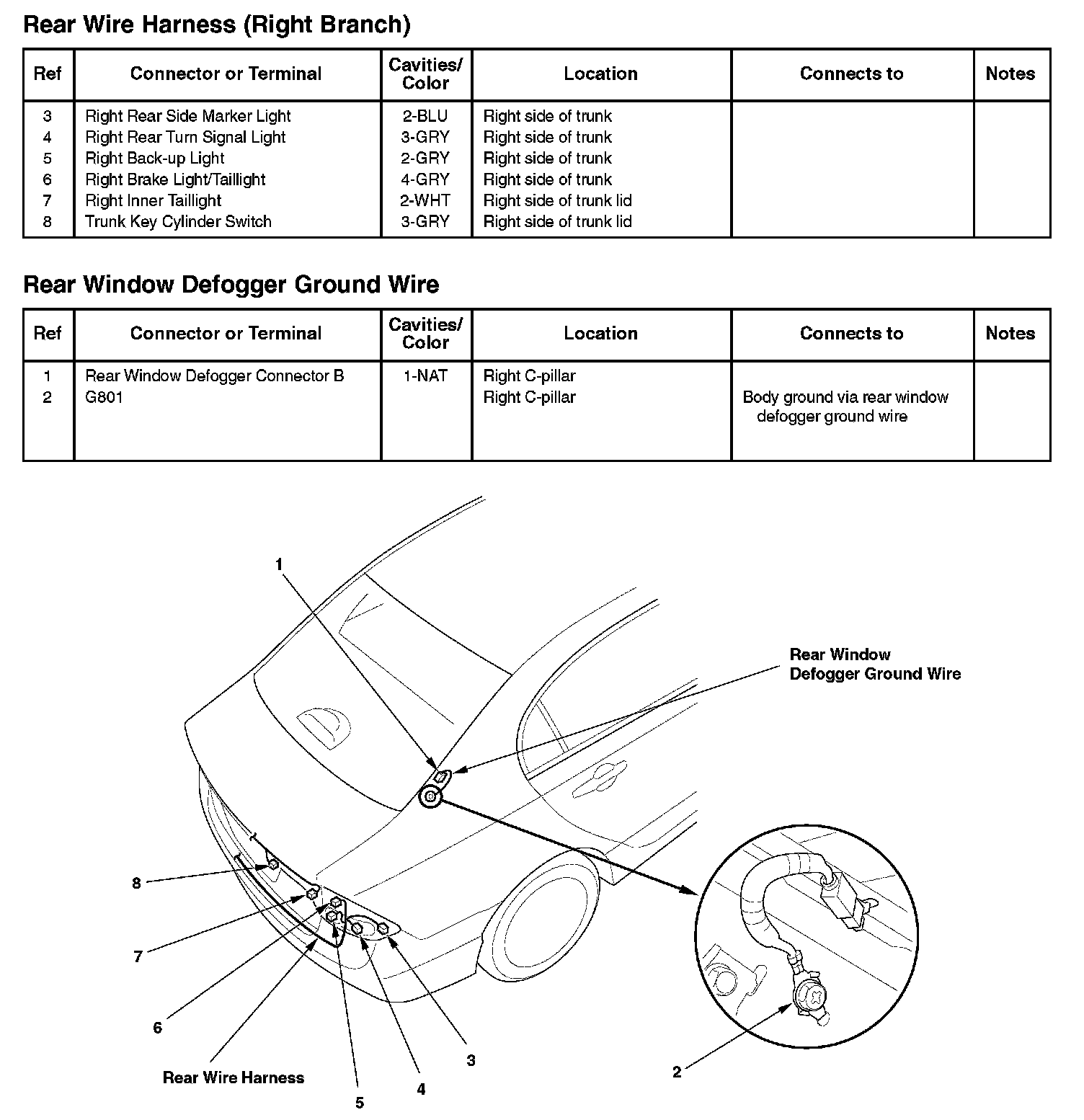 Rear Wire Harness (Right Branch)

| Ref | Connector or Terminal | Cavities/ Color | Location | Connects to | Notes |
|---|---|---|---|---|---|
| 3 | Right Rear Side Marker Light | 2-BLU | Right side of trunk | | |
| 4 | Right Rear Turn Signal Light | 3-GRY | Right side of trunk | | |
| 5 | Right Back-up Light | 2-GRY | Right side of trunk | | |
| 6 | Right Brake Light/Taillight | 4-GRY | Right side of trunk | | |
| 7 | Right Inner Taillight | 2-WHT | Right side of trunk lid | | |
| 8 | Trunk Key Cylinder Switch | 3-GRY | Right side of trunk lid | | |

Rear Window Defogger Ground Wire

| Ref | Connector or Terminal | Cavities/ Color | Location | Connects to | Notes |
|---|---|---|---|---|---|
| 1 | Rear Window Defogger Connector B | 1-NAT | Right C-pillar | | |
| 2 | G801 | | Right C-pillar | Body ground via rear window defogger ground wire | |

1

Rear Window Defogger Ground Wire

8

7

6

Rear Wire Harness

5

4

3

2