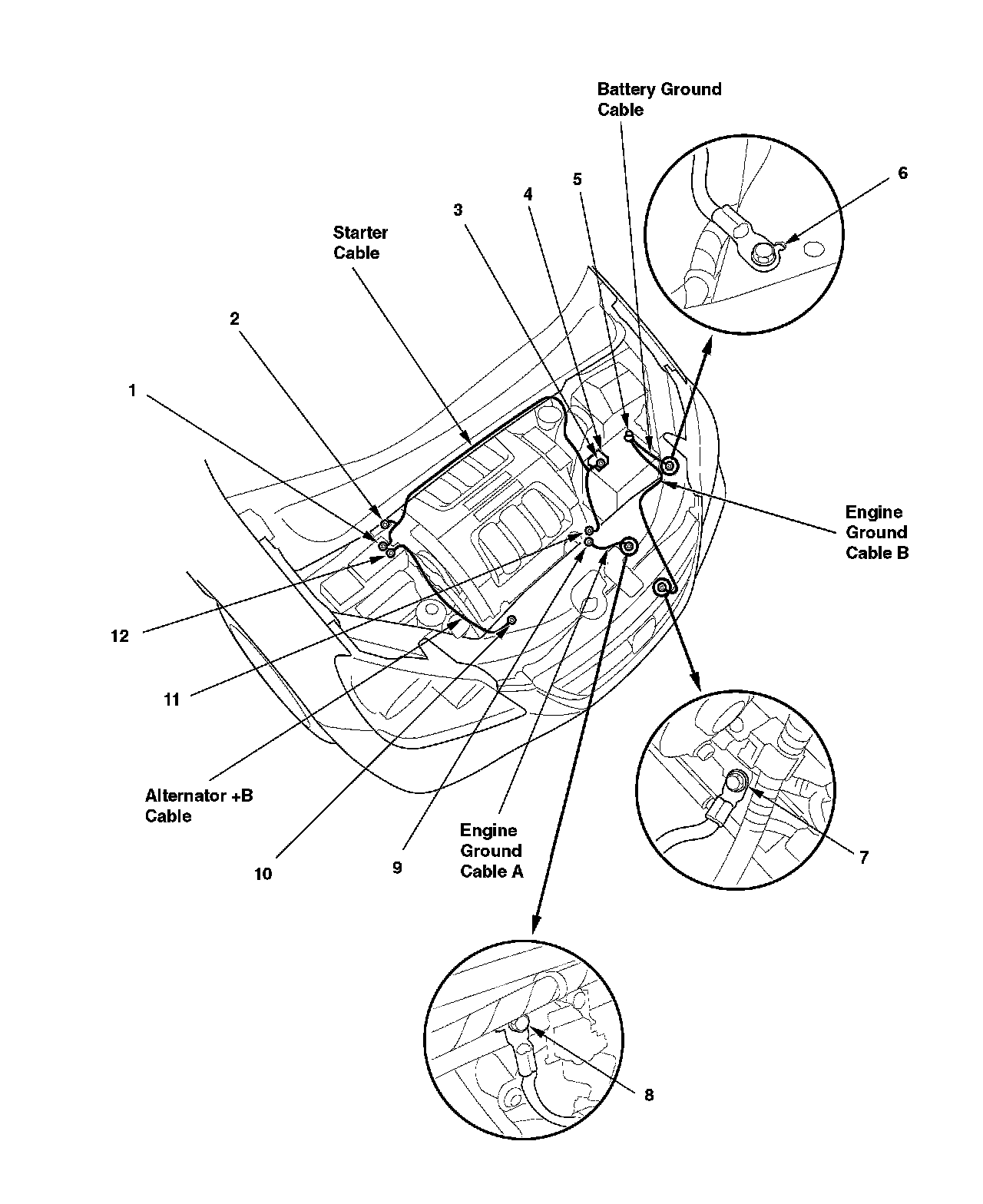 Battery Ground Cable

6

5

4

3

Starter Cable

2

1

Engine Ground Cable B

12

11

Alternator +B Cable

10

9

Engine Ground Cable A

7

8