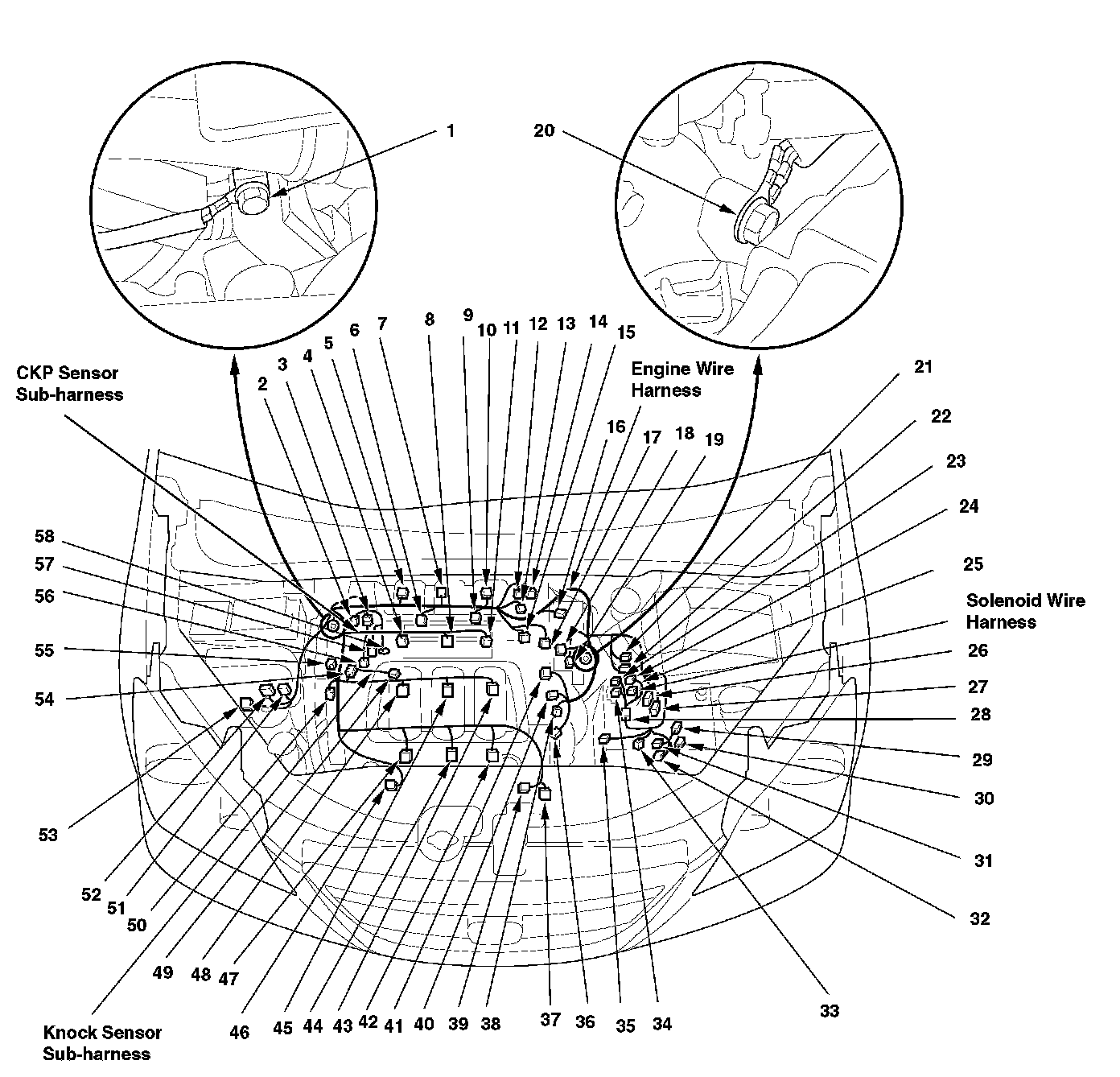 1

20

CKP Sensor Sub-harness

2 3 4 5 6 7 8 9 10 11 12 13 14 15

Engine Wire Harness

16 17 18 19

21

22

23

24

25

Solenoid Wire Harness

26

27

28

29

30

31

32

33

58

57

56

55

54

53

52 51 50 49 48 47 46 45 44 43 42 41 40 39 38 37 36 35 34

Knock Sensor Sub-harness