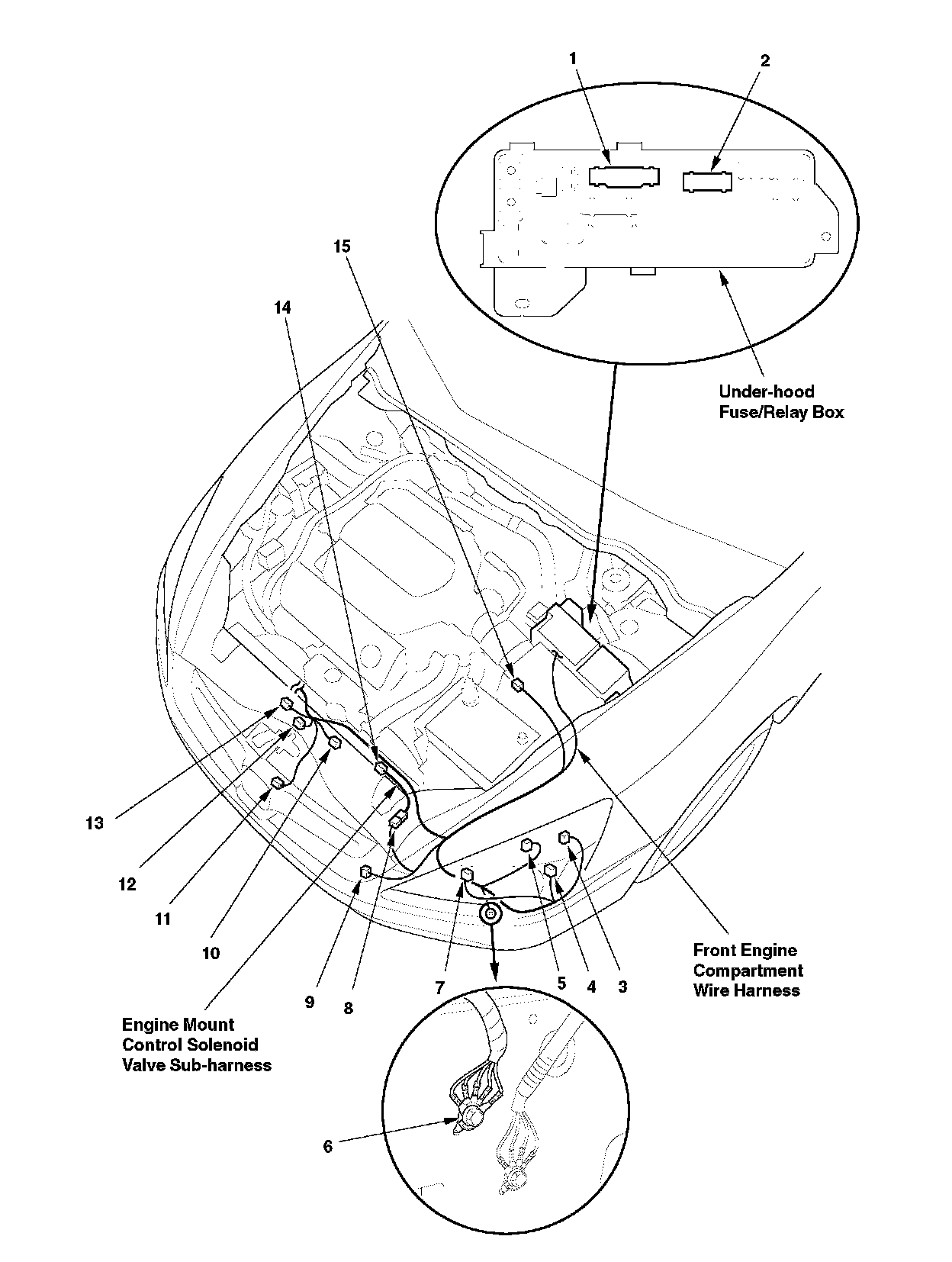 1

2

15

14

Under-hood Fuse/Relay Box

13

12

11

10

9

8

7

5

4

3

Front Engine Compartment Wire Harness

Engine Mount Control Solenoid Valve Sub-harness

6