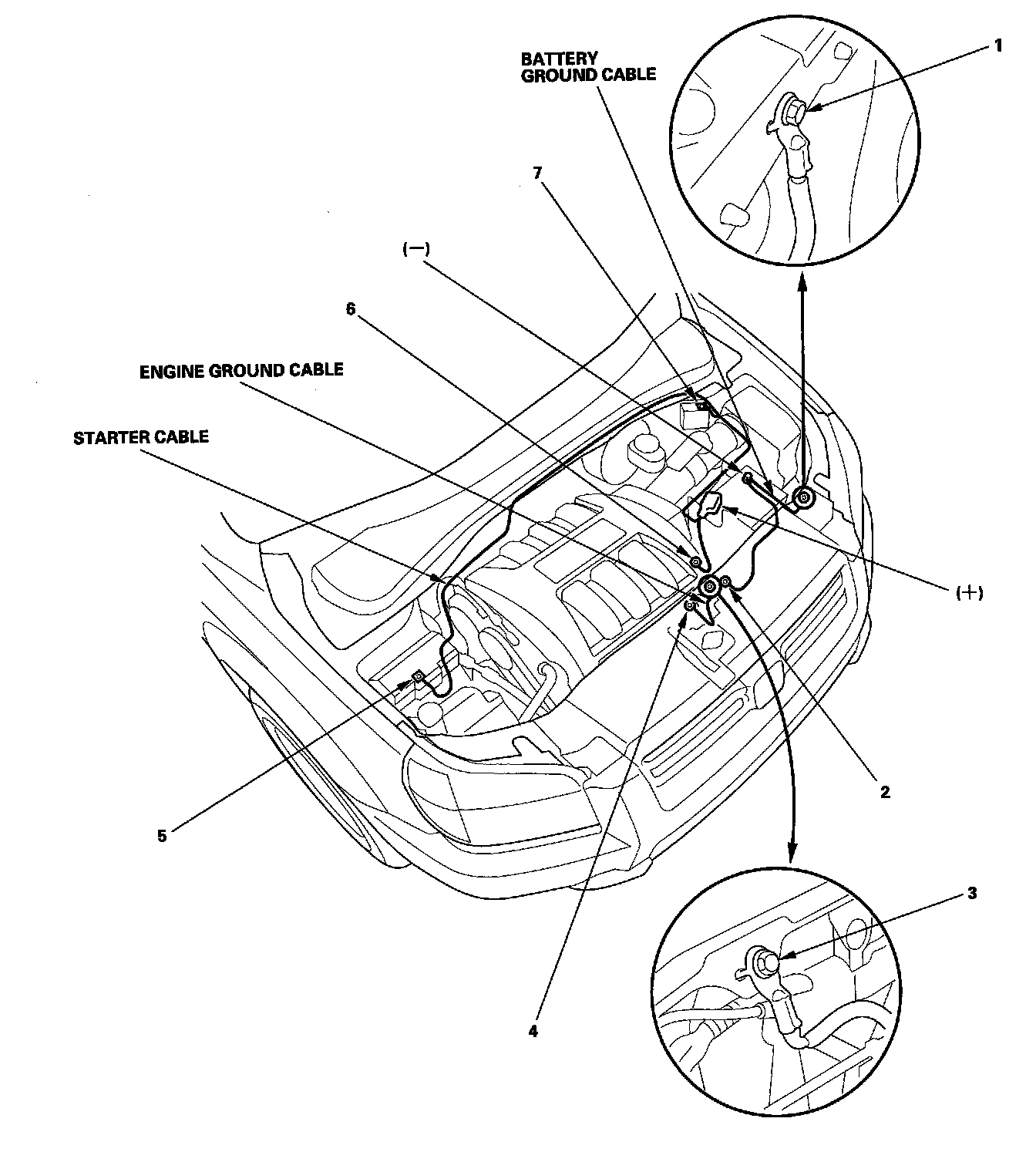 BATTERY GROUND CABLE

1

7

(−)

6

ENGINE GROUND CABLE

STARTER CABLE

(+)

2

5

3

4