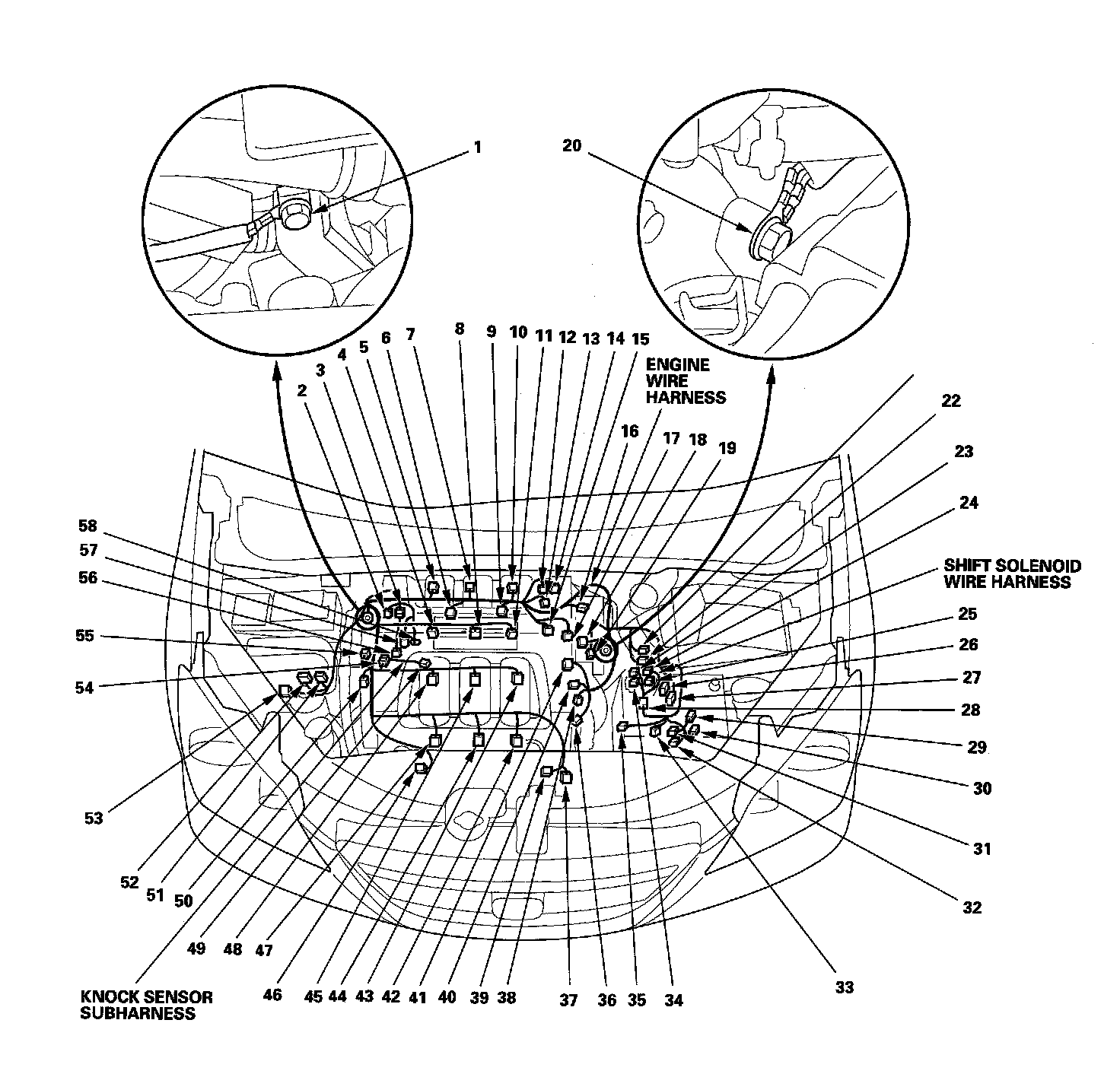 1

20

2 3 4 5 6 7 8 9 10 11 12 13 14 15

ENGINE WIRE HARNESS

16 17 18 19

22

23

24

SHIFT SOLENOID WIRE HARNESS

25

26

27

28

29

30

31

32

33

58

57

56

55

54

53

52 51 50 49 48 47 46 45 44 43 42 41 40 39 38 37 36 35 34

KNOCK SENSOR SUBHARNESS