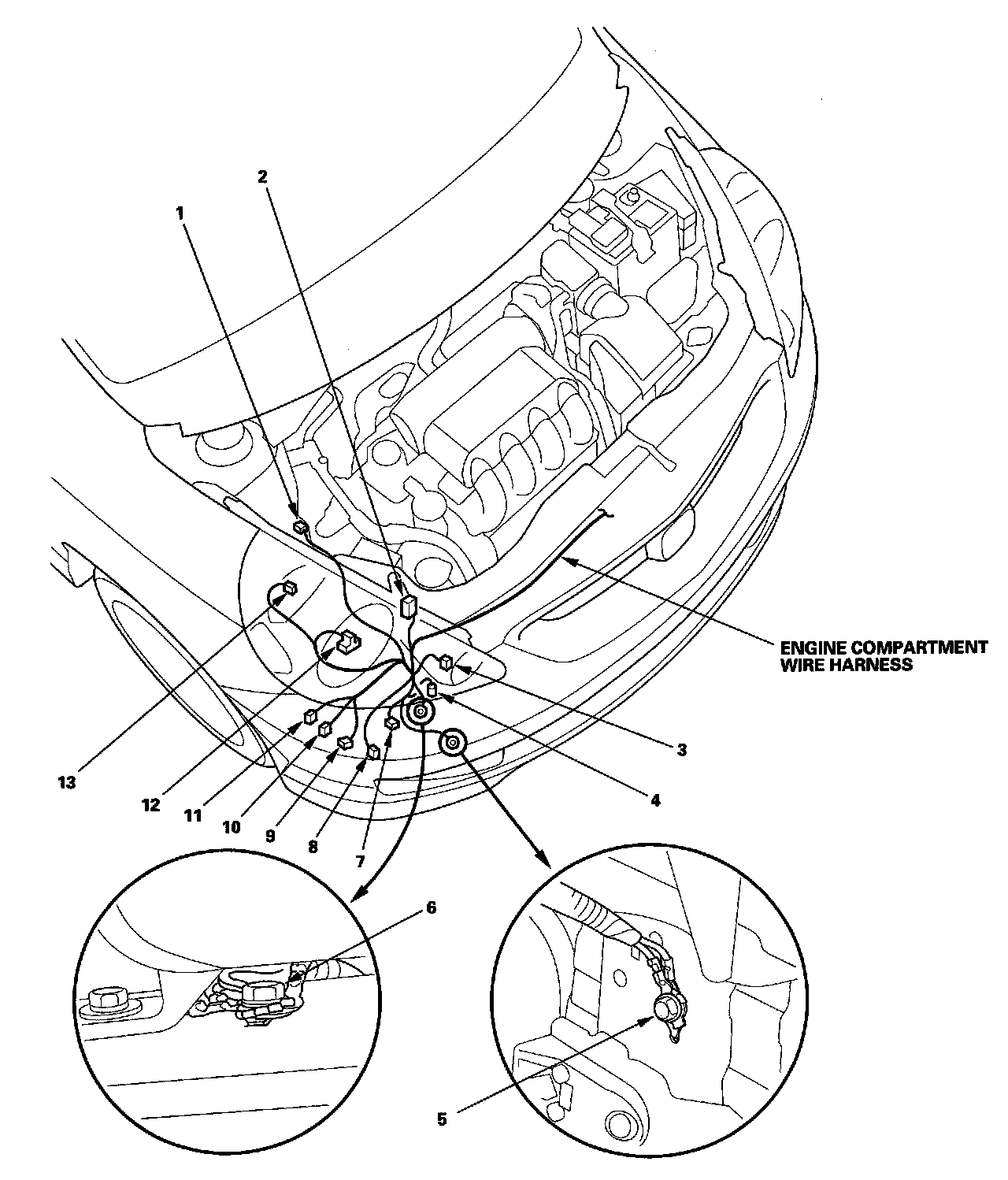 2
1
ENGINE COMPARTMENT WIRE HARNESS
3
4
13
12
11
10
9
8
7
6
5