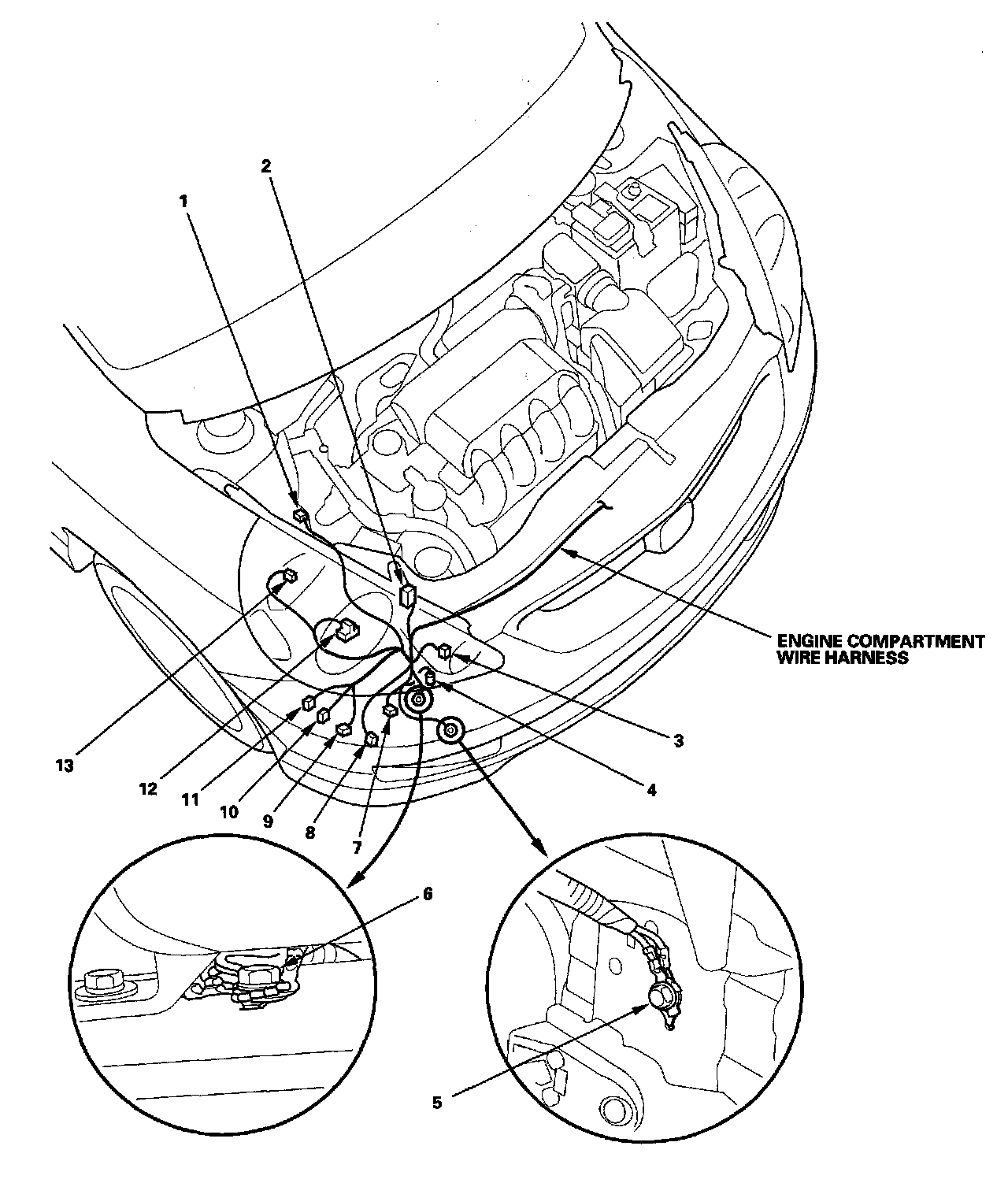 2
1
ENGINE COMPARTMENT WIRE HARNESS
3
4
13
12
11
10
9
8
7
6
5