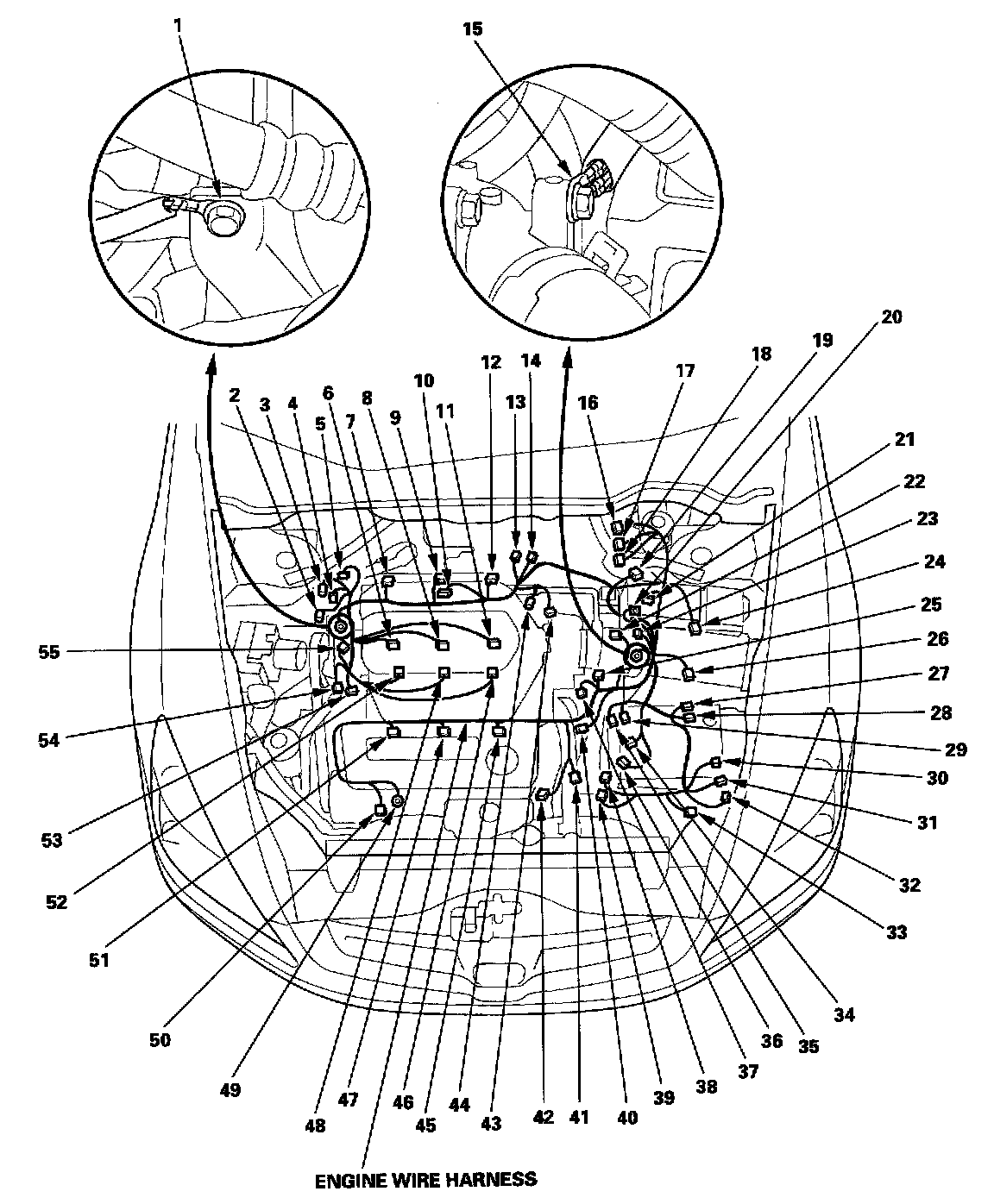 1
15
2
3
4
5
6
7
8
9
10
11
12
13
14
16
17
18
19
20
21
22
23
24
25
26
27
28
29
30
31
32
33
34
35
36
37
38
39
40
41
42
43
44
45
46
47
48
49
50
51
52
53
54
55
ENGINE WIRE HARNESS