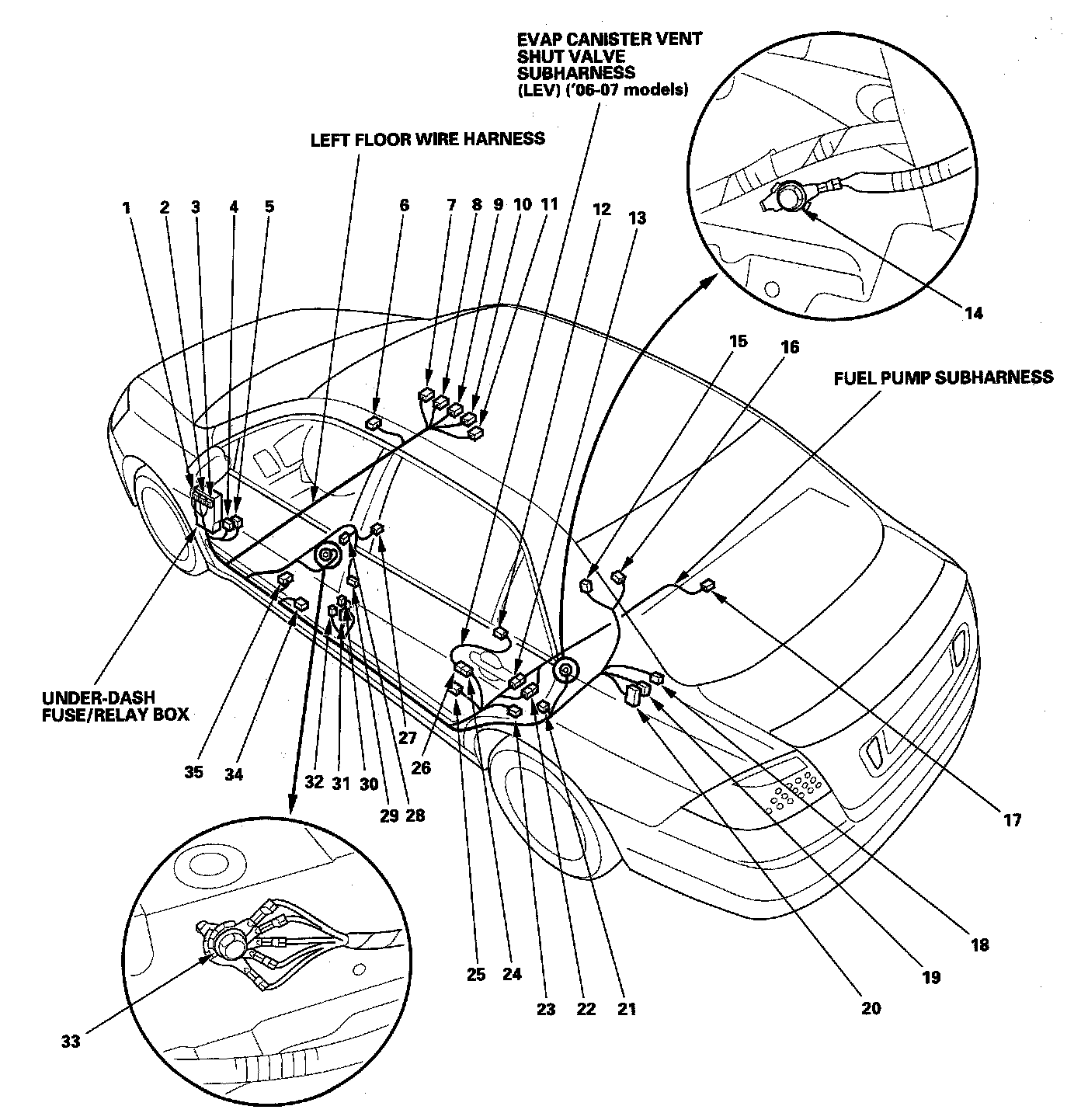 EVAP CANISTER VENT SHUT VALVE SUBHARNESS (LEV) ('06-07 models)

LEFT FLOOR WIRE HARNESS

1 2 3 4 5 6 7 8 9 10 11 12 13

14

15 16

FUEL PUMP SUBHARNESS

UNDER-DASH FUSE/RELAY BOX

35 34 32 31 30 29 28 27 26

17

18

19

20

25 24 23 22 21

33