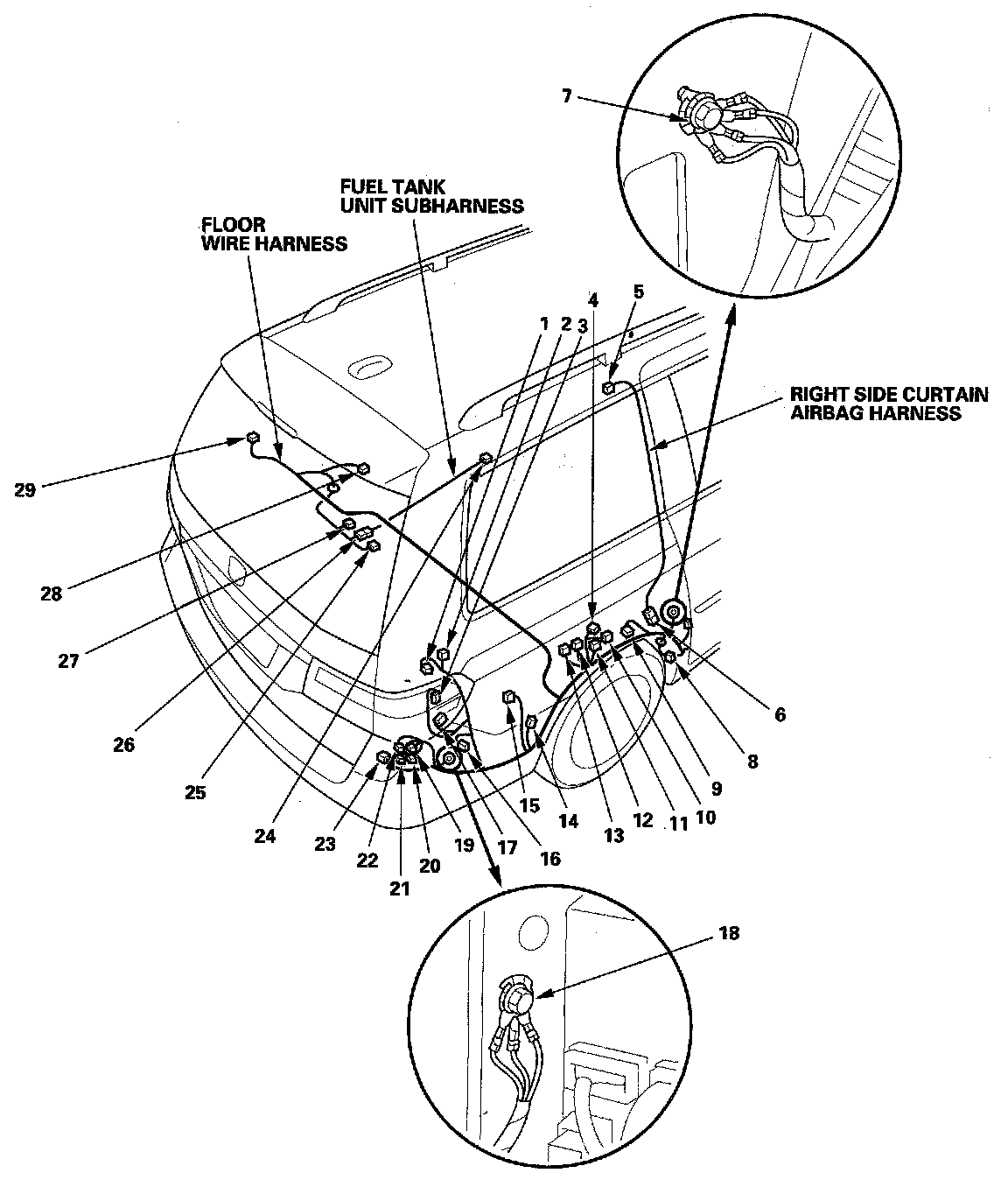 7

FUEL TANK
UNIT SUBHARNESS

FLOOR
WIRE HARNESS

1 2 3 4 5

RIGHT SIDE CURTAIN
AIRBAG HARNESS

29

28

27

26

25

24

23 22 21 20 19 17 16 15 14 13 12 11 10 9 8 6

18