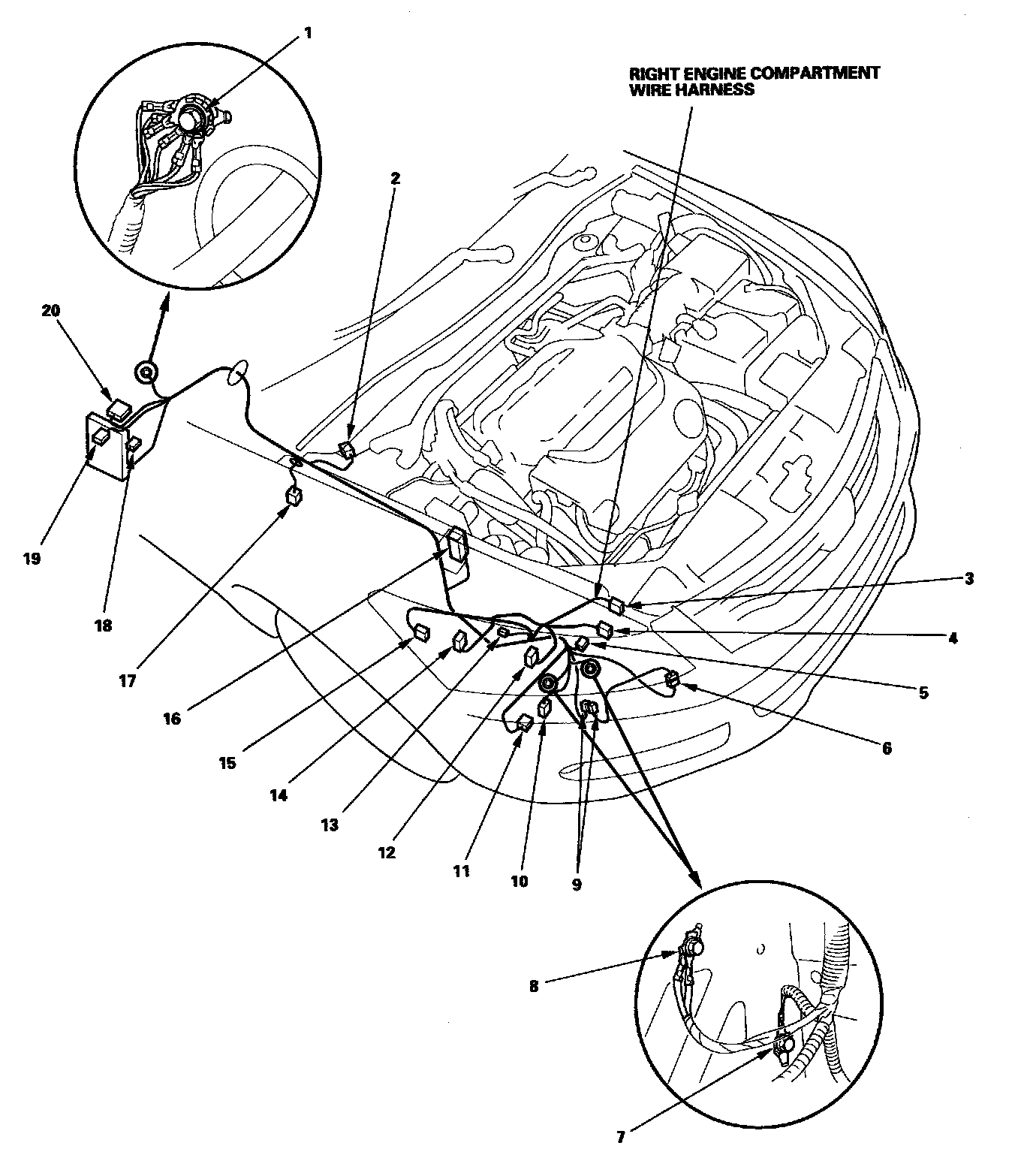 1

RIGHT ENGINE COMPARTMENT WIRE HARNESS

2

20

19

18

17

16

15

14

13

12

11

10

9

3

4

5

6

8

7