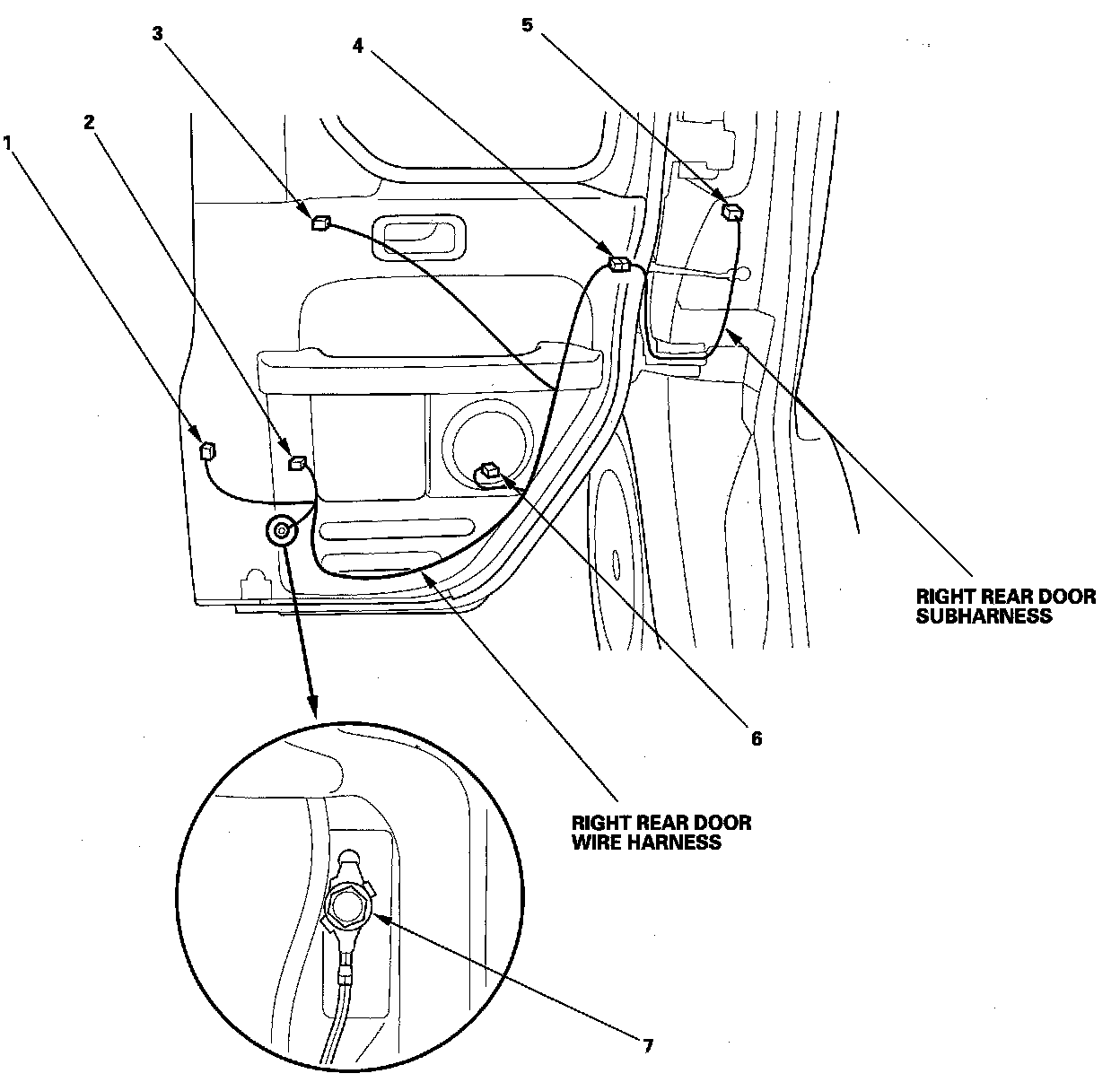 3
4
5
1
2
RIGHT REAR DOOR SUBHARNESS
6
RIGHT REAR DOOR WIRE HARNESS
7