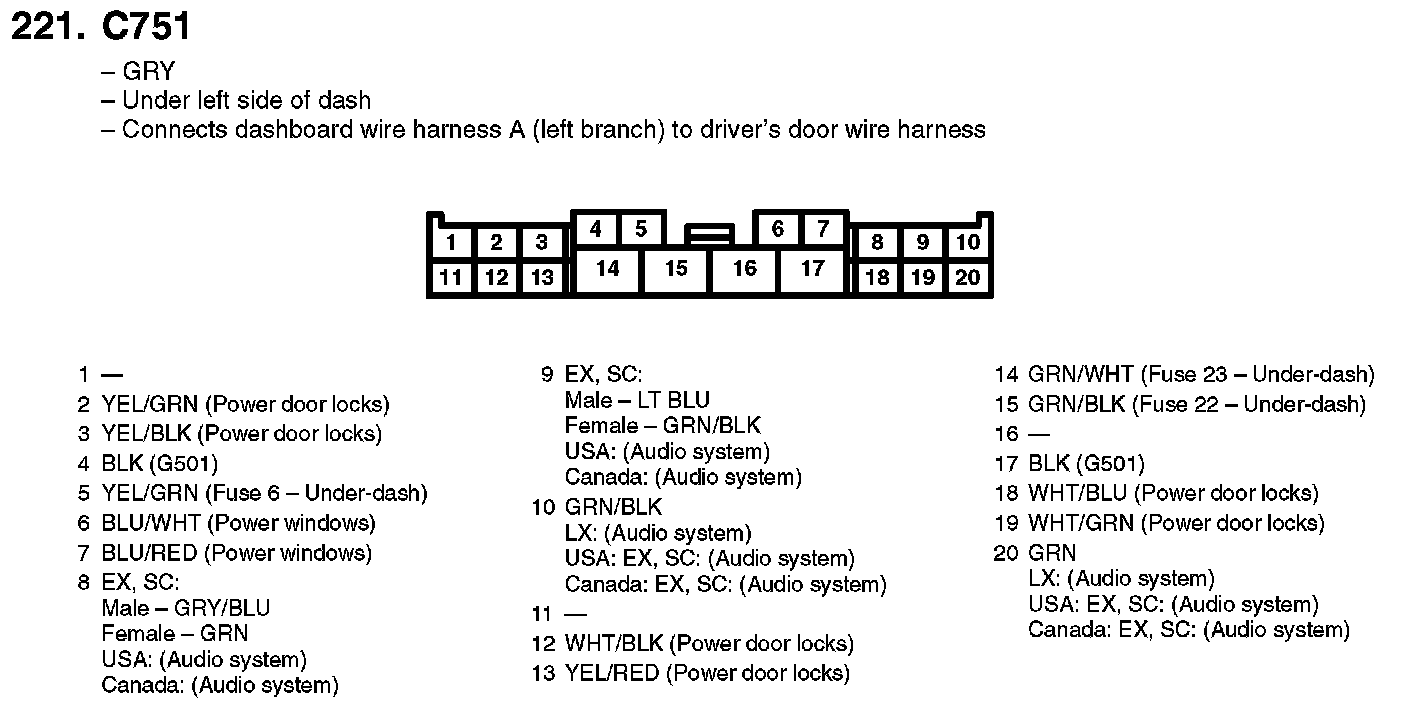 221. C751

– GRY
– Under left side of dash
– Connects dashboard wire harness A (left branch) to driver's door wire harness

1 2 3 4 5 6 7 8 9 10
11 12 13 14 15 16 17 18 19 20

1 —
2 YEL/GRN (Power door locks)
3 YEL/BLK (Power door locks)
4 BLK (G501)
5 YEL/GRN (Fuse 6 – Under-dash)
6 BLU/WHT (Power windows)
7 BLU/RED (Power windows)
8 EX, SC:
Male – GRY/BLU
Female – GRN
USA: (Audio system)
Canada: (Audio system)

9 EX, SC:
Male – LT BLU
Female – GRN/BLK
USA: (Audio system)
Canada: (Audio system)
10 GRN/BLK
LX: (Audio system)
USA: EX, SC: (Audio system)
Canada: EX, SC: (Audio system)
11 —
12 WHT/BLK (Power door locks)
13 YEL/RED (Power door locks)

14 GRN/WHT (Fuse 23 – Under-dash)
15 GRN/BLK (Fuse 22 – Under-dash)
16 —
17 BLK (G501)
18 WHT/BLU (Power door locks)
19 WHT/GRN (Power door locks)
20 GRN
LX: (Audio system)
USA: EX, SC: (Audio system)
Canada: EX, SC: (Audio system)