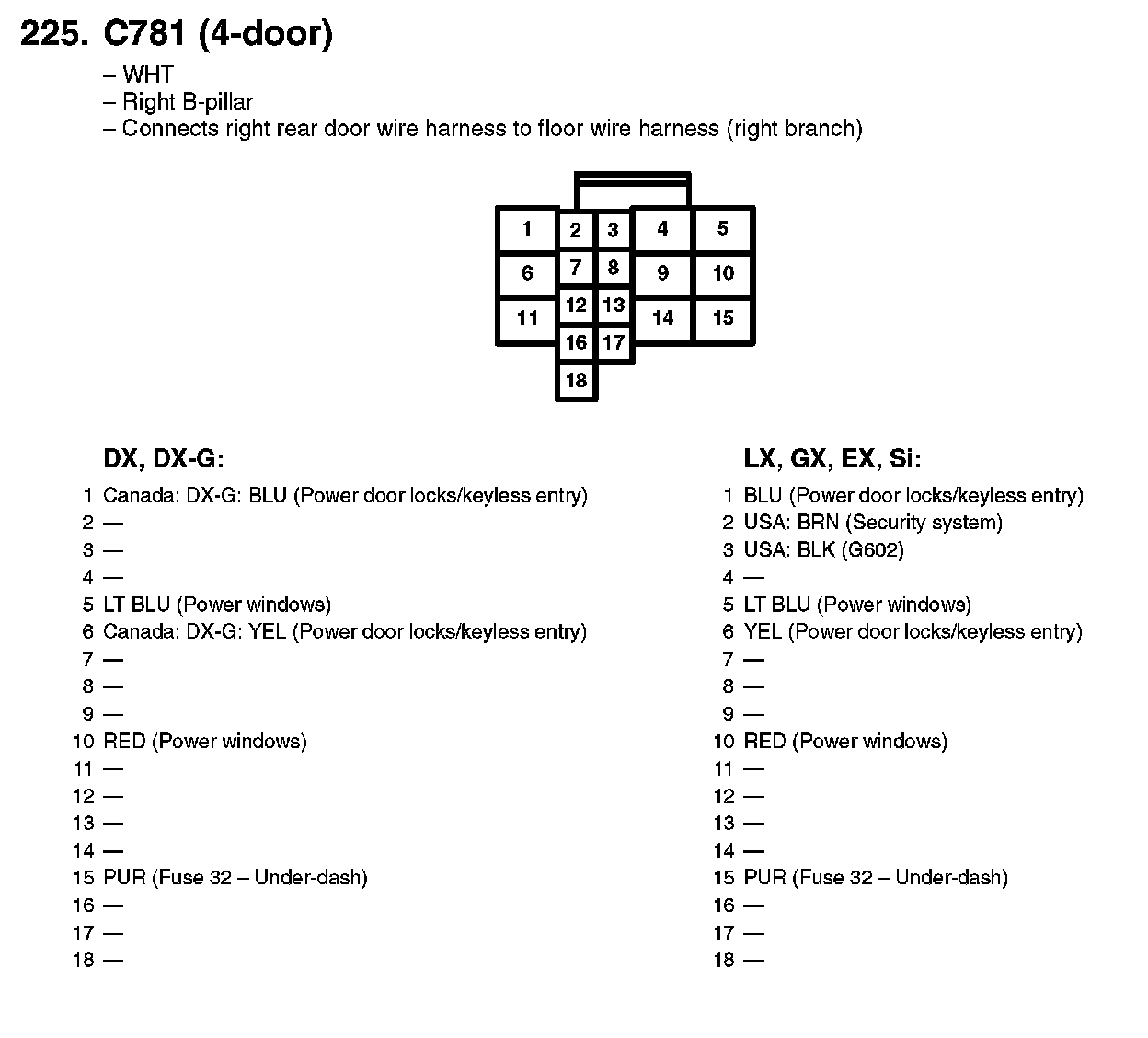 225. C781 (4-door)
– WHT
– Right B-pillar
– Connects right rear door wire harness to floor wire harness (right branch)

1 2 3 4 5
6 7 8 9 10
11 12 13 14 15
16 17
18

DX, DX-G:
1 Canada: DX-G: BLU (Power door locks/keyless entry)
2 —
3 —
4 —
5 LT BLU (Power windows)
6 Canada: DX-G: YEL (Power door locks/keyless entry)
7 —
8 —
9 —
10 RED (Power windows)
11 —
12 —
13 —
14 —
15 PUR (Fuse 32 – Under-dash)
16 —
17 —
18 —

LX, GX, EX, Si:
1 BLU (Power door locks/keyless entry)
2 USA: BRN (Security system)
3 USA: BLK (G602)
4 —
5 LT BLU (Power windows)
6 YEL (Power door locks/keyless entry)
7 —
8 —
9 —
10 RED (Power windows)
11 —
12 —
13 —
14 —
15 PUR (Fuse 32 – Under-dash)
16 —
17 —
18 —