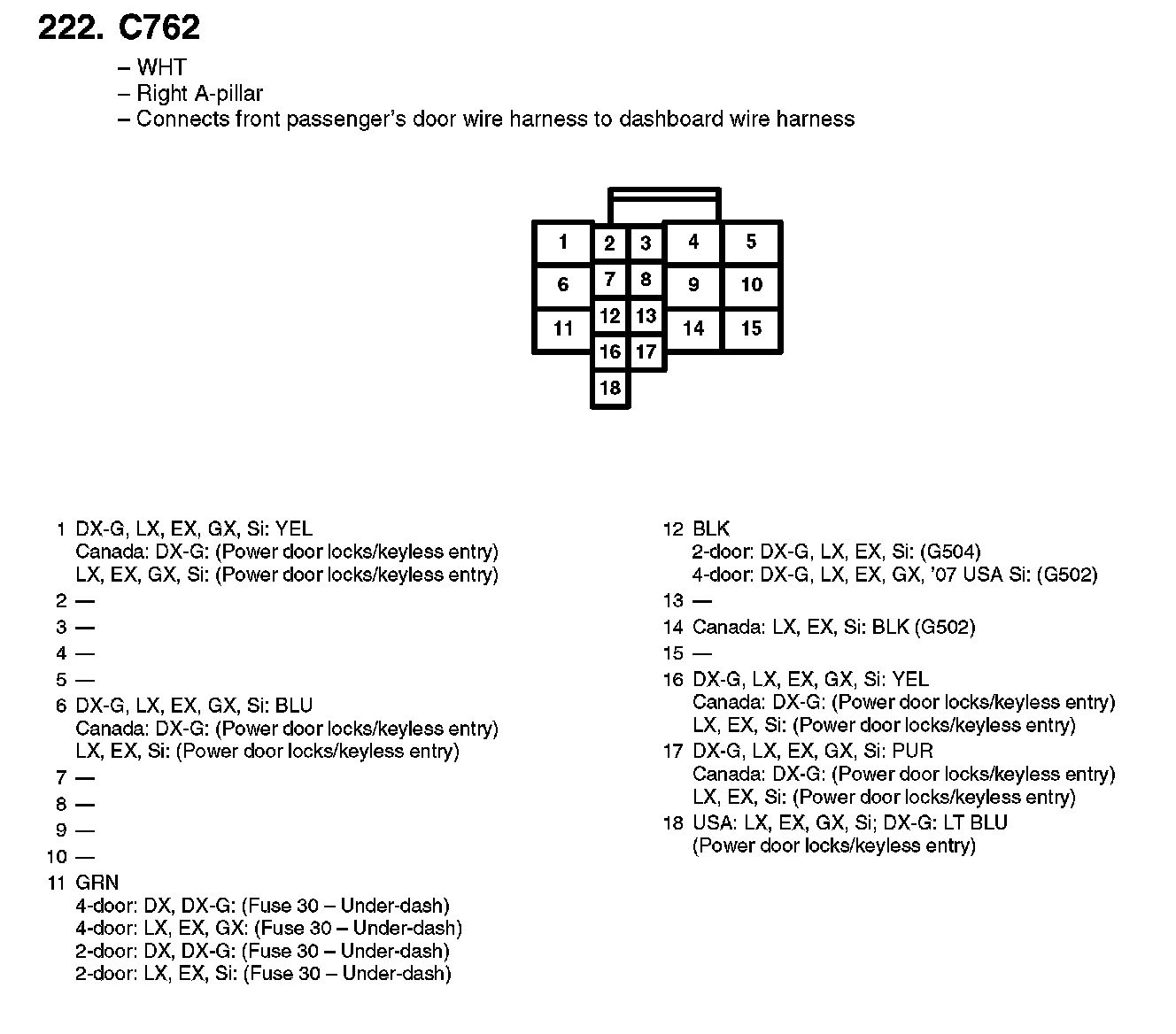 222. C762

– WHT
– Right A-pillar
– Connects front passenger's door wire harness to dashboard wire harness

1 2 3 4 5
6 7 8 9 10
11 12 13 14 15
16 17
18

1 DX-G, LX, EX, GX, Si: YEL
Canada: DX-G: (Power door locks/keyless entry)
LX, EX, GX, Si: (Power door locks/keyless entry)

2 —

3 —

4 —

5 —

6 DX-G, LX, EX, GX, Si: BLU
Canada: DX-G: (Power door locks/keyless entry)
LX, EX, Si: (Power door locks/keyless entry)

7 —

8 —

9 —

10 —

11 GRN
4-door: DX, DX-G: (Fuse 30 – Under-dash)
4-door: LX, EX, GX: (Fuse 30 – Under-dash)
2-door: DX, DX-G: (Fuse 30 – Under-dash)
2-door: LX, EX, Si: (Fuse 30 – Under-dash)

12 BLK
2-door: DX-G, LX, EX, Si: (G504)
4-door: DX-G, LX, EX, GX, '07 USA Si: (G502)

13 —

14 Canada: LX, EX, Si: BLK (G502)

15 —

16 DX-G, LX, EX, GX, Si: YEL
Canada: DX-G: (Power door locks/keyless entry)
LX, EX, Si: (Power door locks/keyless entry)

17 DX-G, LX, EX, GX, Si: PUR
Canada: DX-G: (Power door locks/keyless entry)
LX, EX, Si: (Power door locks/keyless entry)

18 USA: LX, EX, GX, Si; DX-G: LT BLU
(Power door locks/keyless entry)