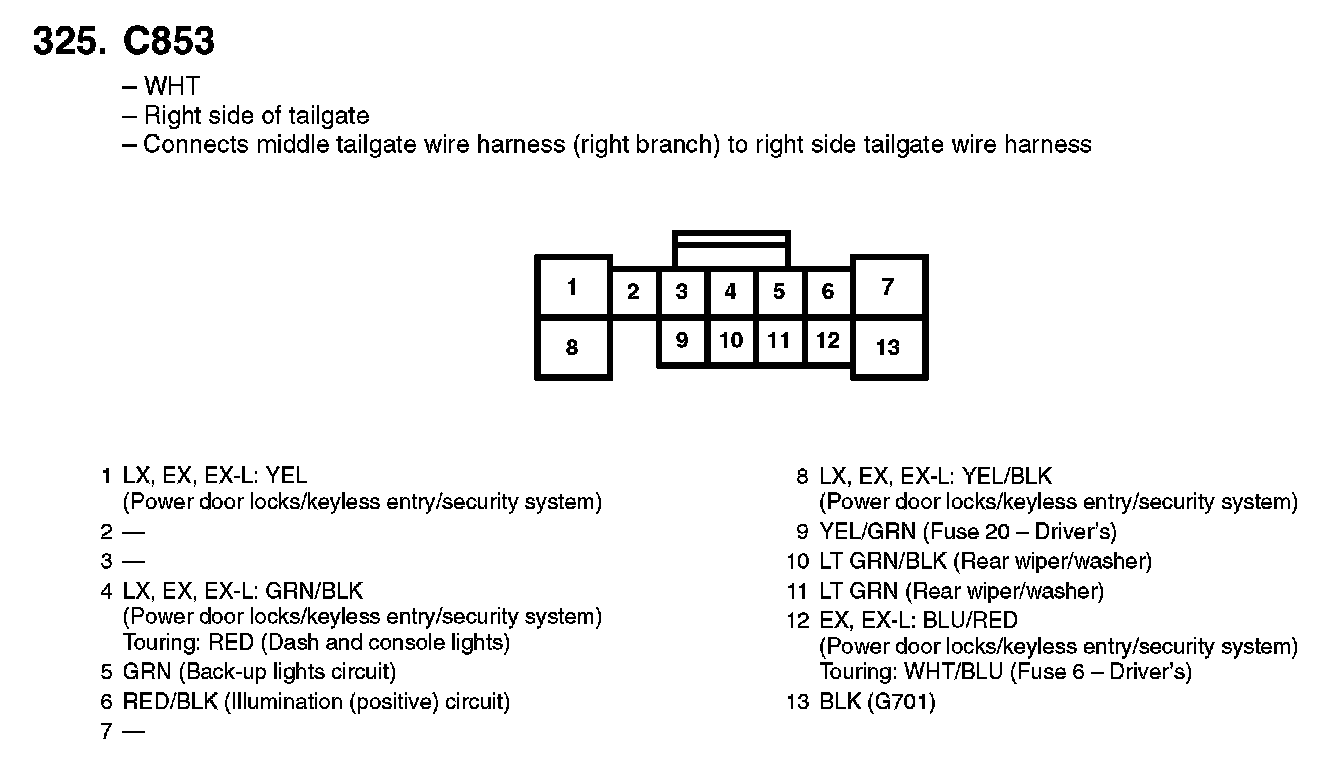 325. C853

– WHT
– Right side of tailgate
– Connects middle tailgate wire harness (right branch) to right side tailgate wire harness

1
2
3
4
5
6
7
8
9
10
11
12
13

1 LX, EX, EX-L: YEL
(Power door locks/keyless entry/security system)
2 —
3 —
4 LX, EX, EX-L: GRN/BLK
(Power door locks/keyless entry/security system)
Touring: RED (Dash and console lights)
5 GRN (Back-up lights circuit)
6 RED/BLK (Illumination (positive) circuit)
7 —

8 LX, EX, EX-L: YEL/BLK
(Power door locks/keyless entry/security system)
9 YEL/GRN (Fuse 20 – Driver's)
10 LT GRN/BLK (Rear wiper/washer)
11 LT GRN (Rear wiper/washer)
12 EX, EX-L: BLU/RED
(Power door locks/keyless entry/security system)
Touring: WHT/BLU (Fuse 6 – Driver's)
13 BLK (G701)