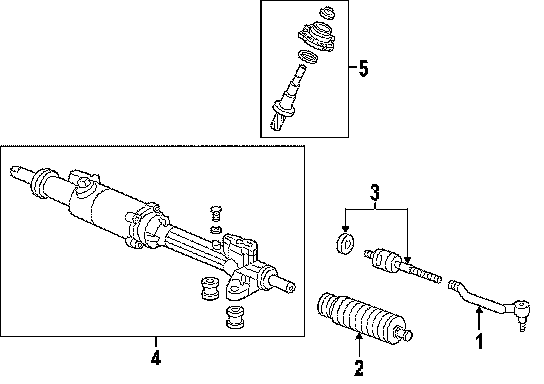 5

3

4

2

1