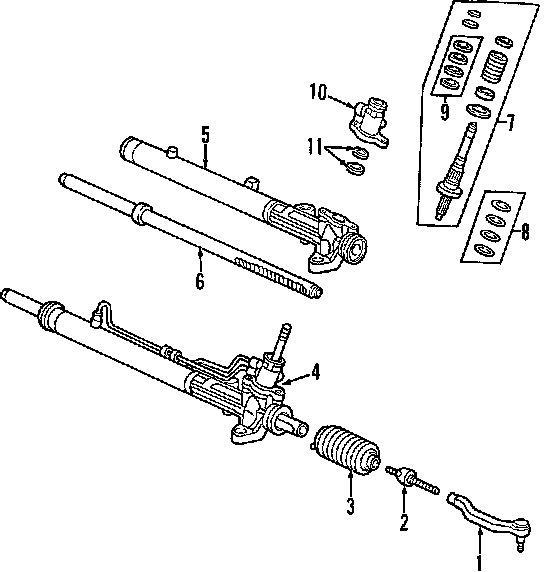 10
9
7
5
11
8
6
4
3
2
1