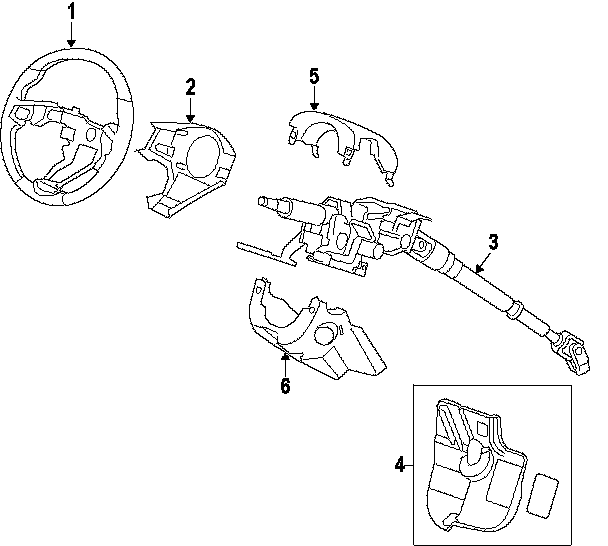 1
2
5
3
6
4