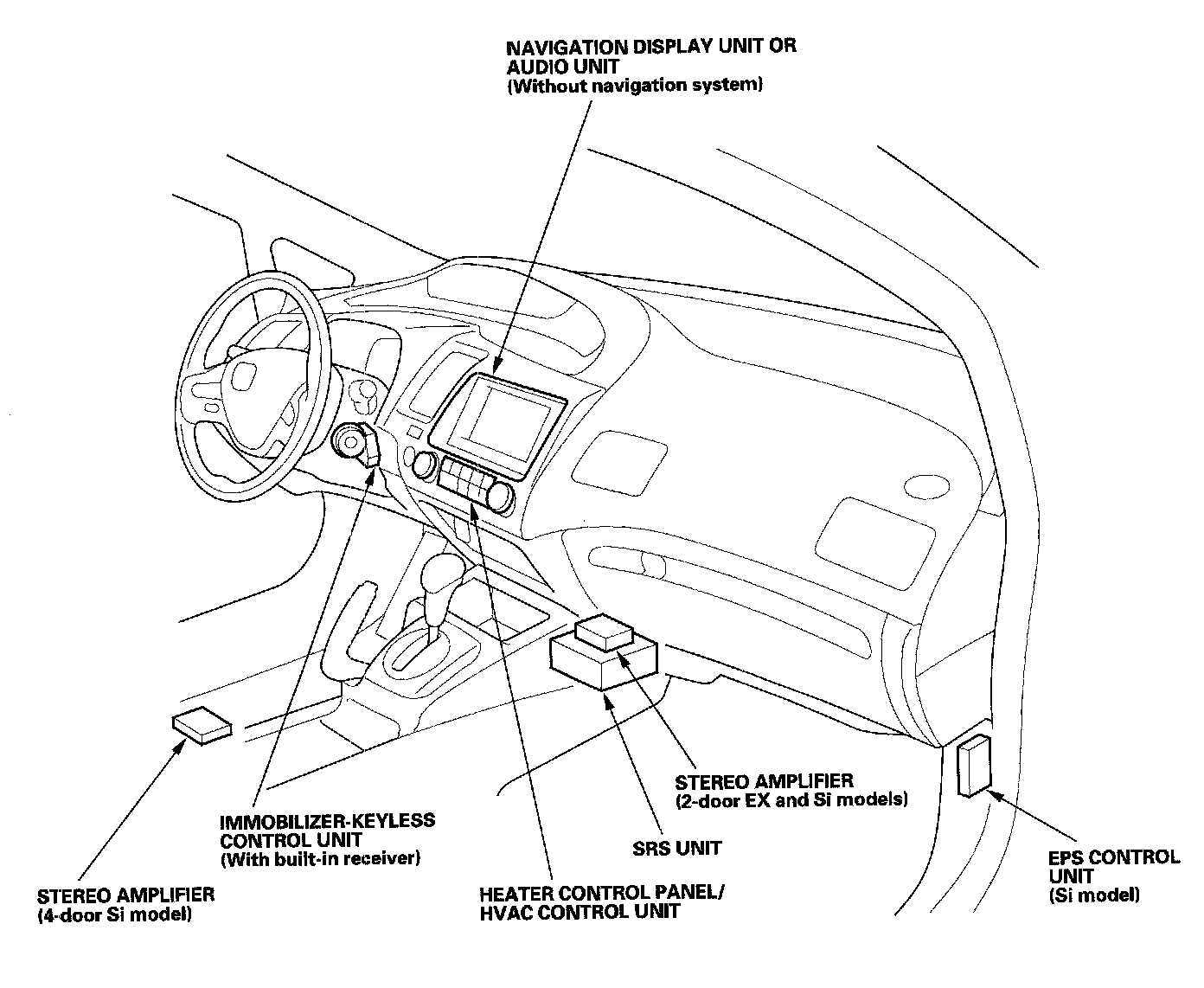 NAVIGATION DISPLAY UNIT OR AUDIO UNIT
(Without navigation system)

STEREO AMPLIFIER
(2-door EX and Si models)

IMMOBILIZER-KEYLESS CONTROL UNIT
(With built-in receiver)

SRS UNIT

EPS CONTROL UNIT
(Si model)

STEREO AMPLIFIER
(4-door Si model)

HEATER CONTROL PANEL/
HVAC CONTROL UNIT