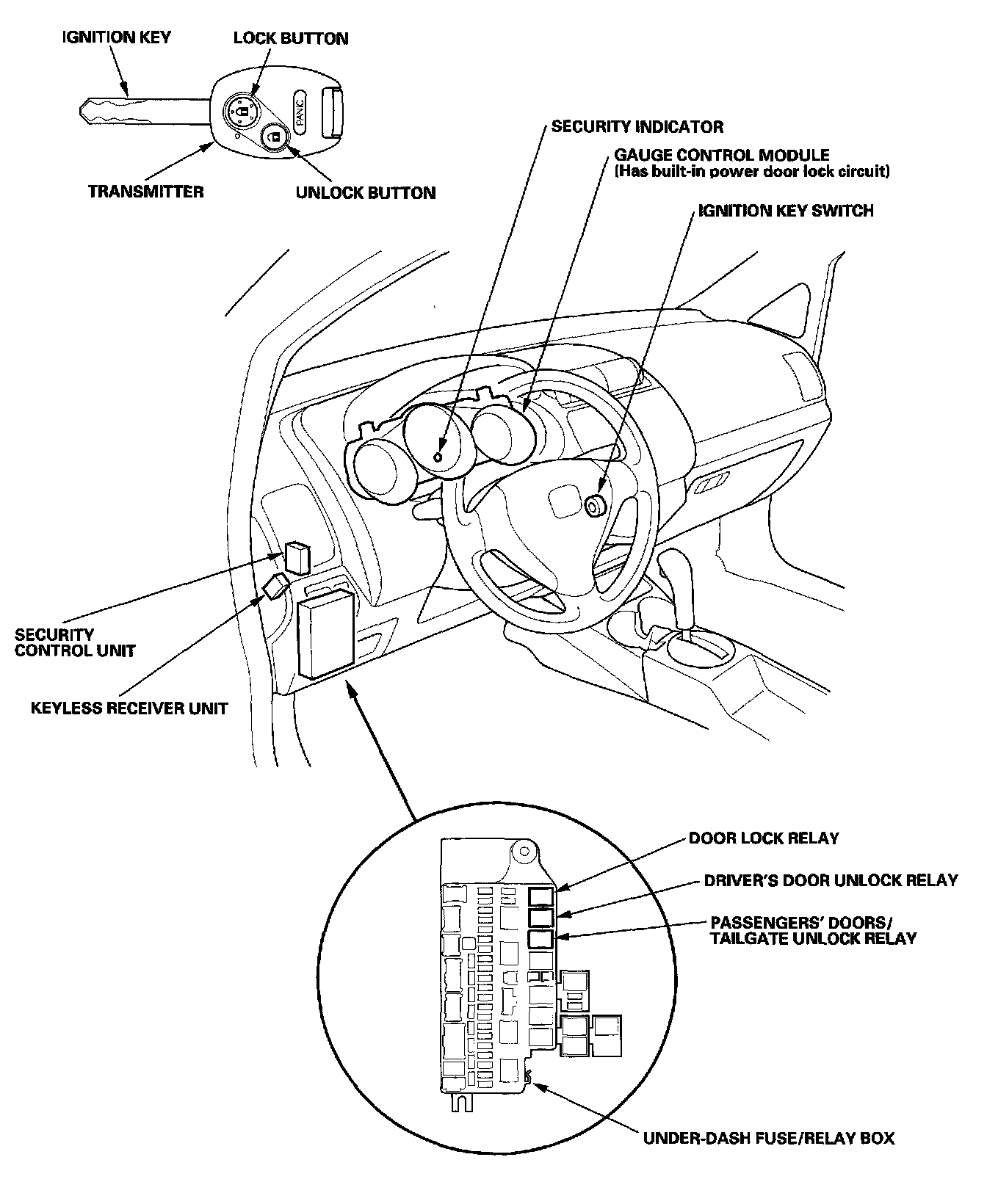 IGNITION KEY

LOCK BUTTON

PANIC

TRANSMITTER

UNLOCK BUTTON

SECURITY INDICATOR

GAUGE CONTROL MODULE
(Has built-in power door lock circuit)

IGNITION KEY SWITCH

SECURITY CONTROL UNIT

KEYLESS RECEIVER UNIT

DOOR LOCK RELAY

DRIVER'S DOOR UNLOCK RELAY

PASSENGERS' DOORS/ TAILGATE UNLOCK RELAY

UNDER-DASH FUSE/RELAY BOX