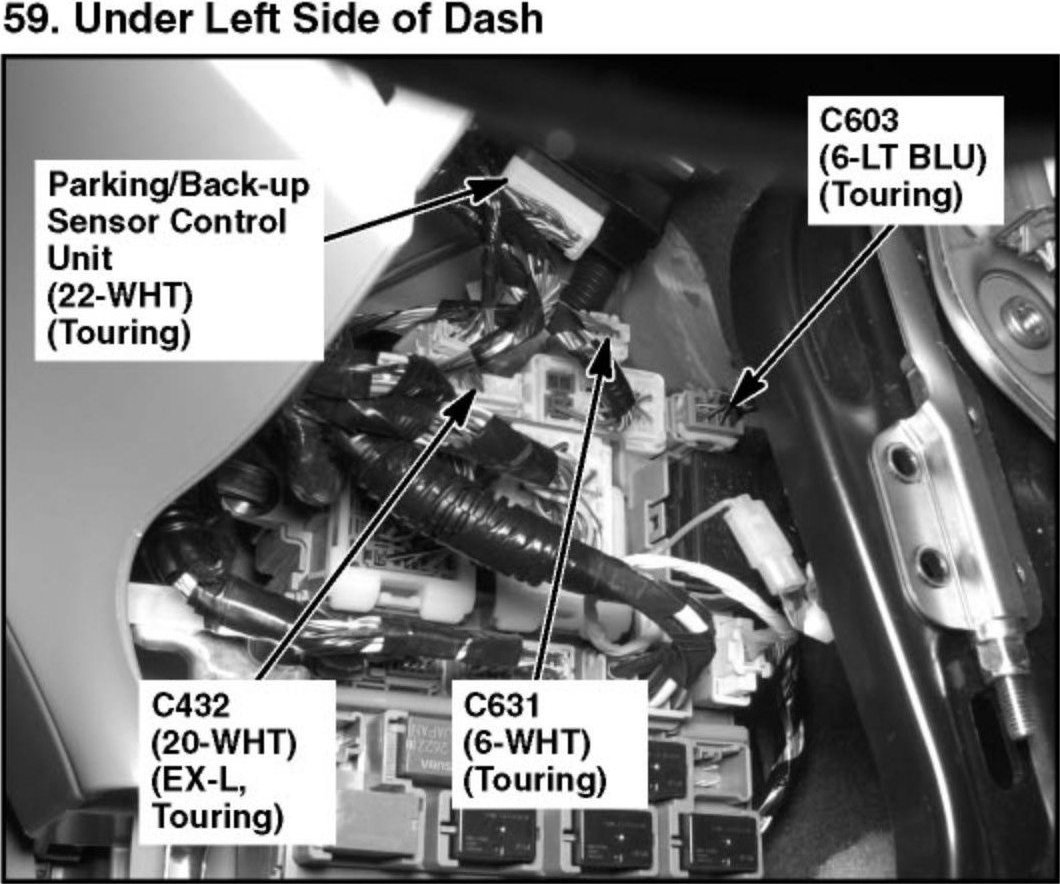 59. Under Left Side of Dash

Parking/Back-up Sensor Control Unit (22-WHT) (Touring)

C603 (6-LT BLU) (Touring)

C432 (20-WHT) (EX-L, Touring)

C631 (6-WHT) (Touring)