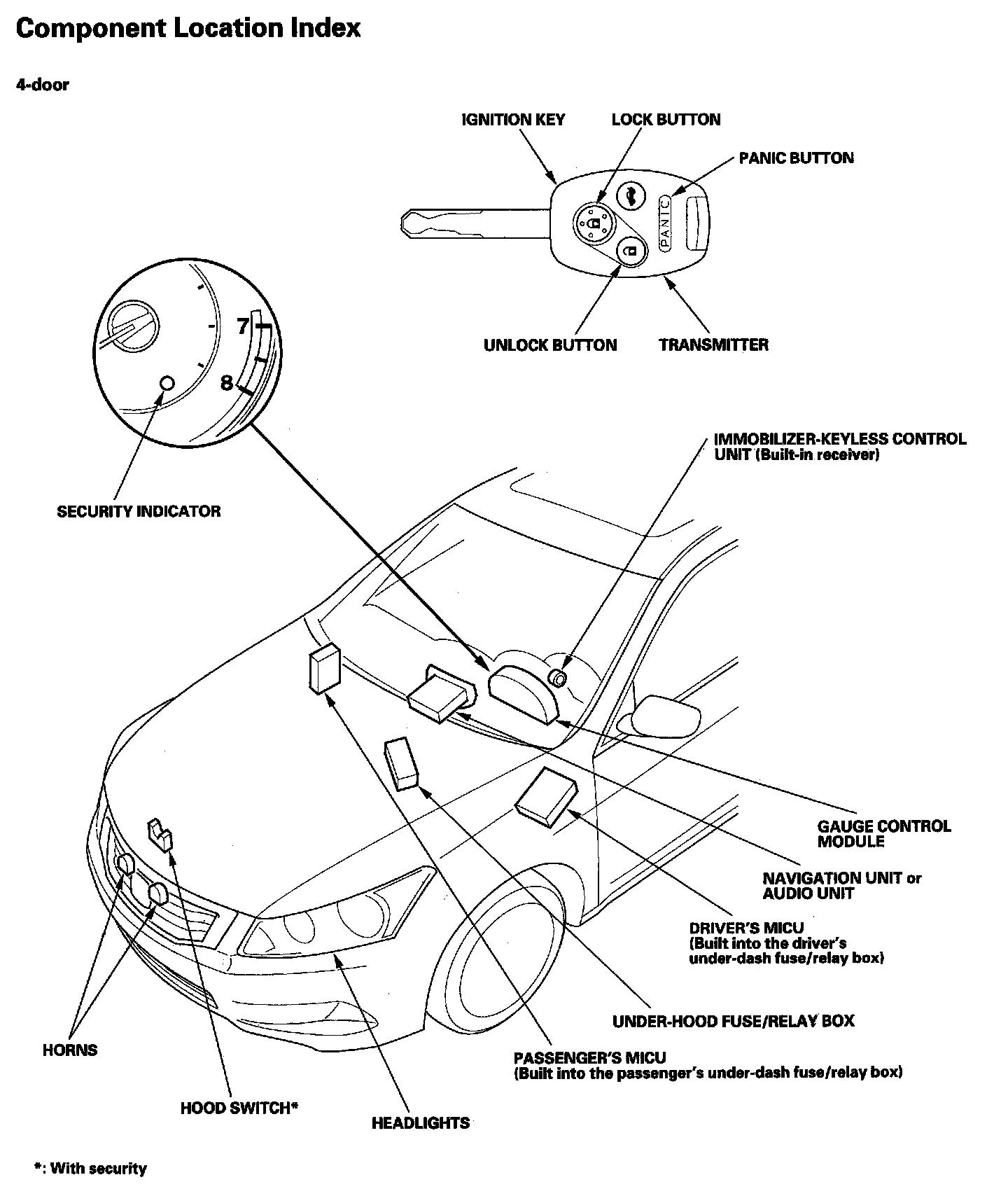 Component Location Index

4-door

IGNITION KEY

LOCK BUTTON

PANIC BUTTON

PANIC

UNLOCK BUTTON

TRANSMITTER

7

8

SECURITY INDICATOR

IMMOBILIZER-KEYLESS CONTROL UNIT (Built-in receiver)

GAUGE CONTROL MODULE

NAVIGATION UNIT or AUDIO UNIT

DRIVER'S MICU (Built into the driver's under-dash fuse/relay box)

UNDER-HOOD FUSE/RELAY BOX

PASSENGER'S MICU (Built into the passenger's under-dash fuse/relay box)

HORNS

HOOD SWITCH*

HEADLIGHTS

*: With security