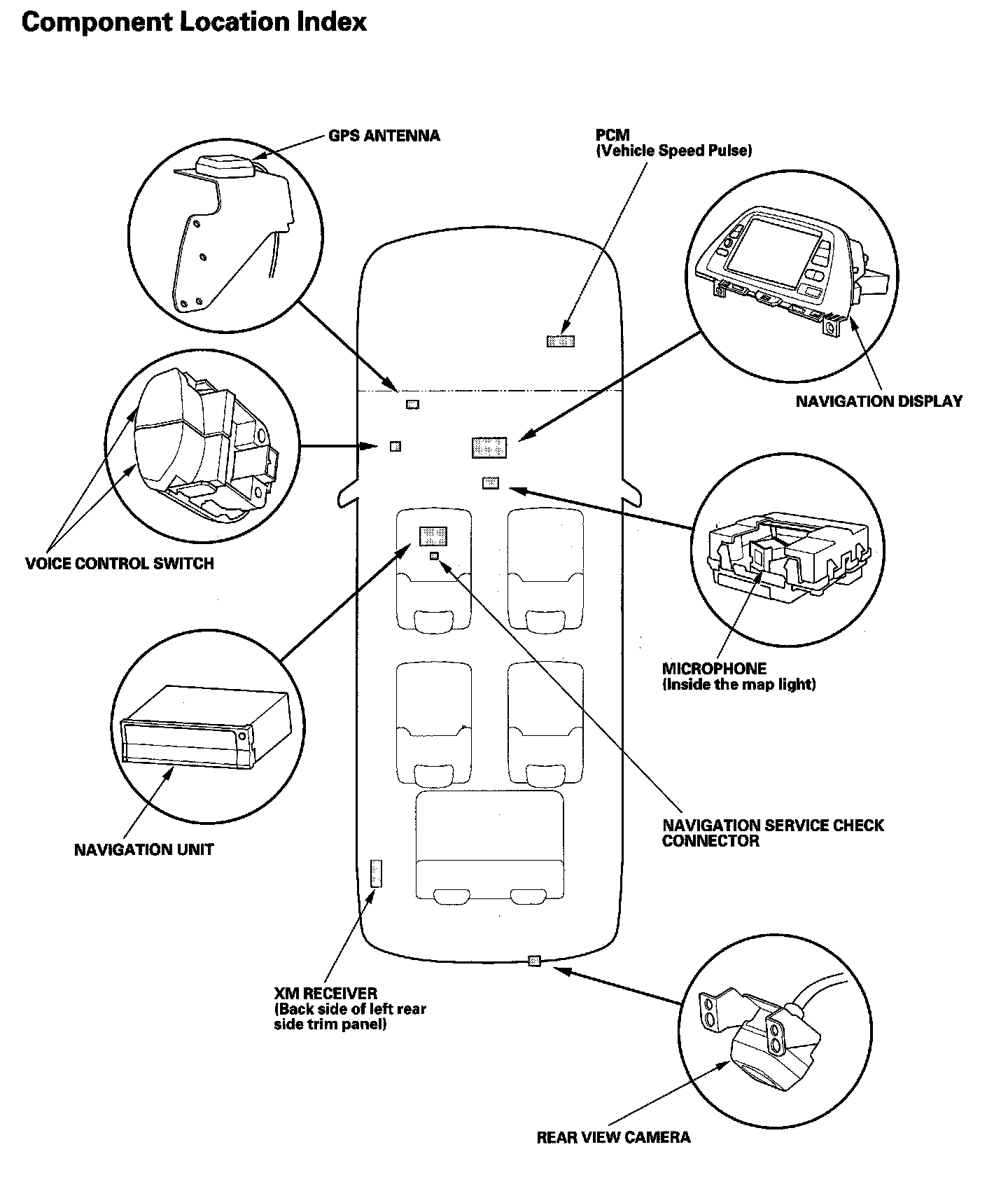 Component Location Index

GPS ANTENNA

PCM
(Vehicle Speed Pulse)

NAVIGATION DISPLAY

VOICE CONTROL SWITCH

MICROPHONE
(Inside the map light)

NAVIGATION UNIT

NAVIGATION SERVICE CHECK CONNECTOR

XM RECEIVER
(Back side of left rear side trim panel)

REAR VIEW CAMERA