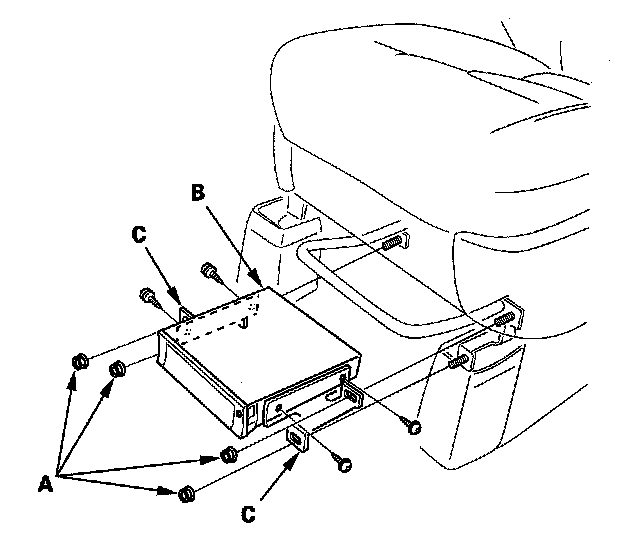 B
C
A
C