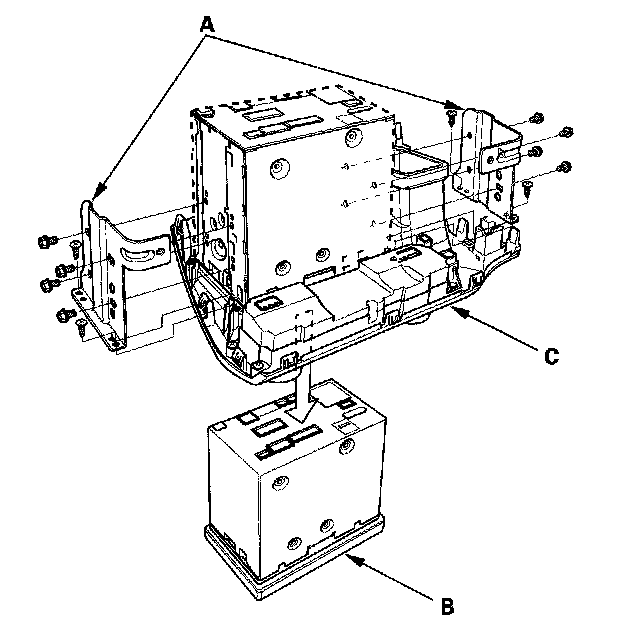 A

C

B