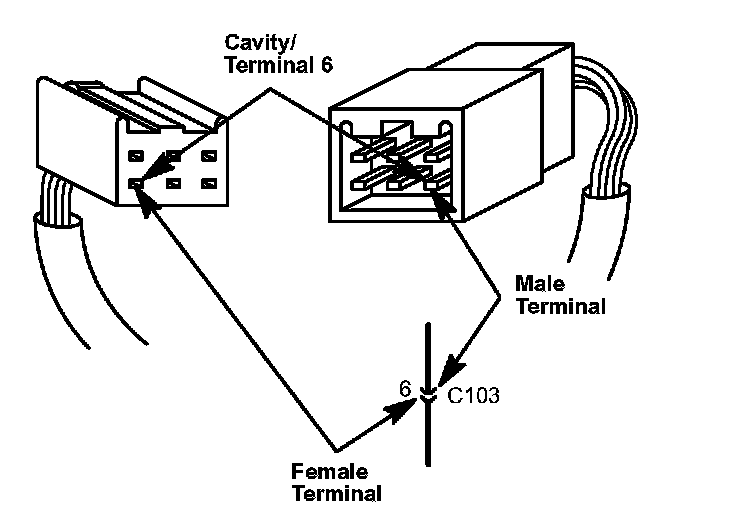 Cavity/
Terminal 6

Male
Terminal

6

C103

Female
Terminal