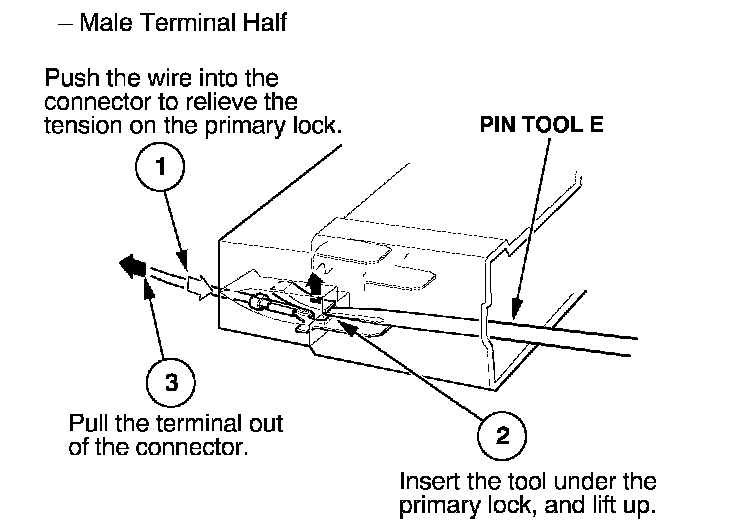 – Male Terminal Half

Push the wire into the connector to relieve the tension on the primary lock.

PIN TOOL E

1

3

Pull the terminal out of the connector.

2

Insert the tool under the primary lock, and lift up.