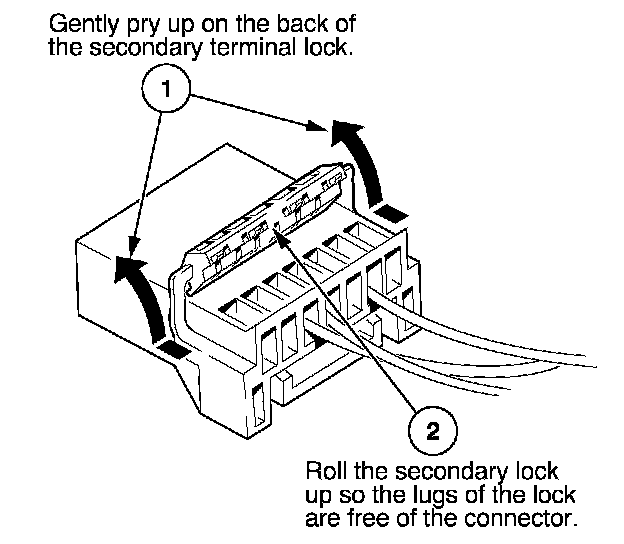 Gently pry up on the back of the secondary terminal lock.

1

2

Roll the secondary lock up so the lugs of the lock are free of the connector.