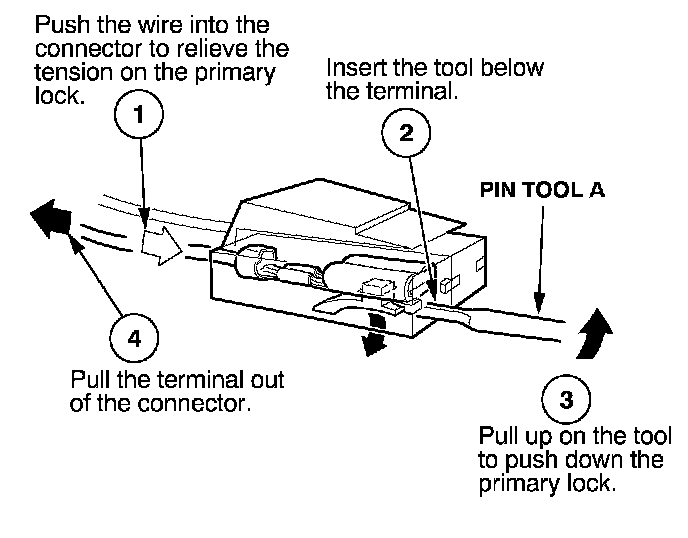 Push the wire into the connector to relieve the tension on the primary lock.

1

Insert the tool below the terminal.

2

PIN TOOL A

4

Pull the terminal out of the connector.

3

Pull up on the tool to push down the primary lock.