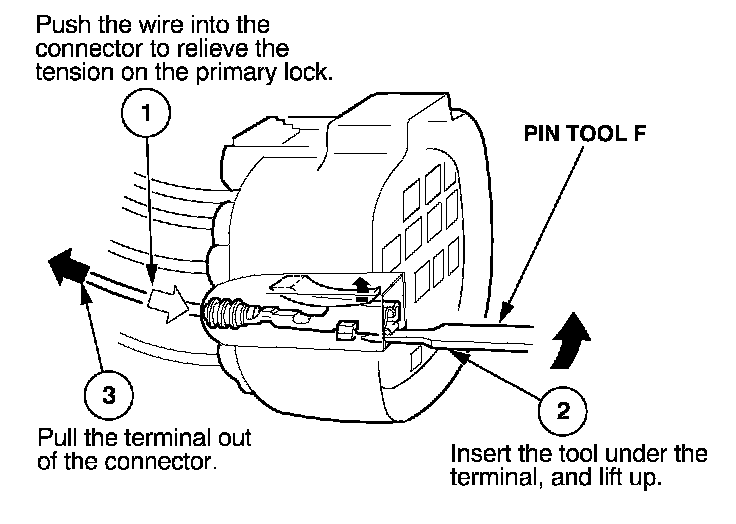 Push the wire into the connector to relieve the tension on the primary lock.

1

PIN TOOL F

3

Pull the terminal out of the connector.

2

Insert the tool under the terminal, and lift up.