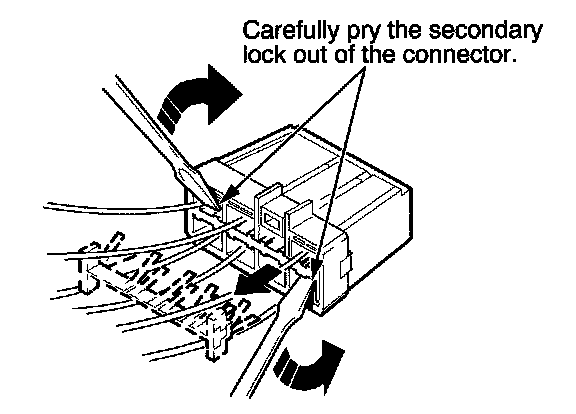 Carefully pry the secondary lock out of the connector.