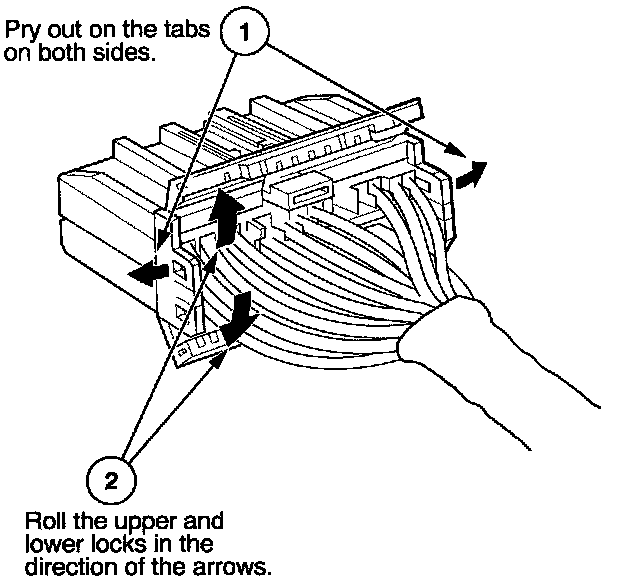 Pry out on the tabs on both sides.

1

2

Roll the upper and lower locks in the direction of the arrows.