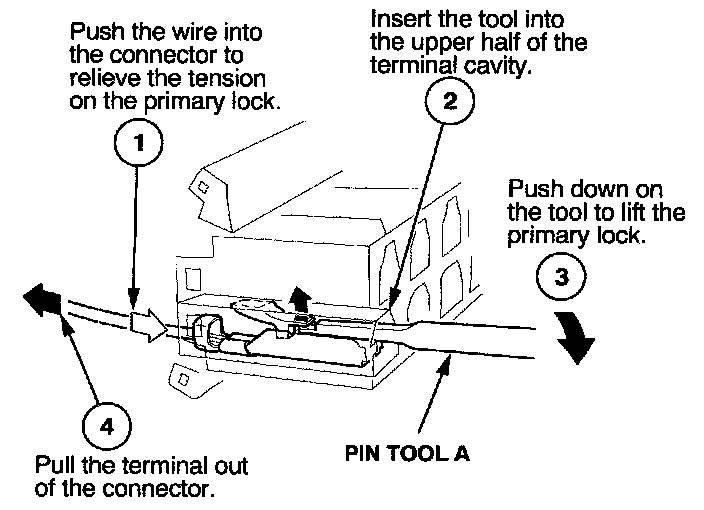 Push the wire into the connector to relieve the tension on the primary lock.

1

Insert the tool into the upper half of the terminal cavity.

2

Push down on the tool to lift the primary lock.

3

4

Pull the terminal out of the connector.

PIN TOOL A