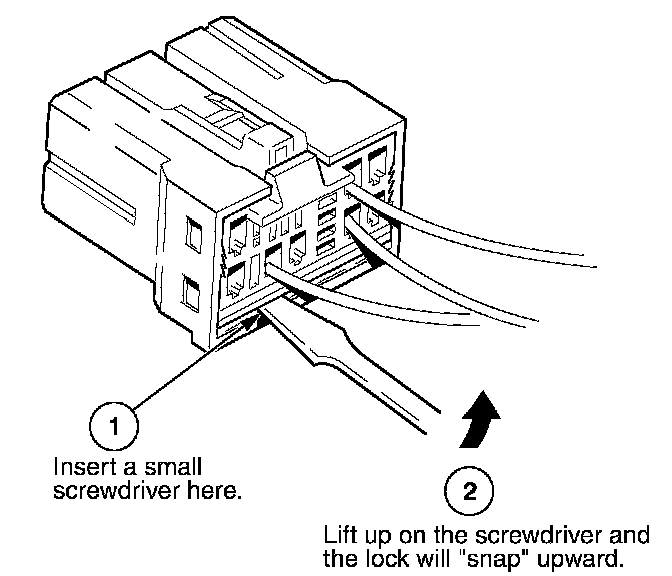 1
Insert a small screwdriver here.

2
Lift up on the screwdriver and the lock will "snap" upward.