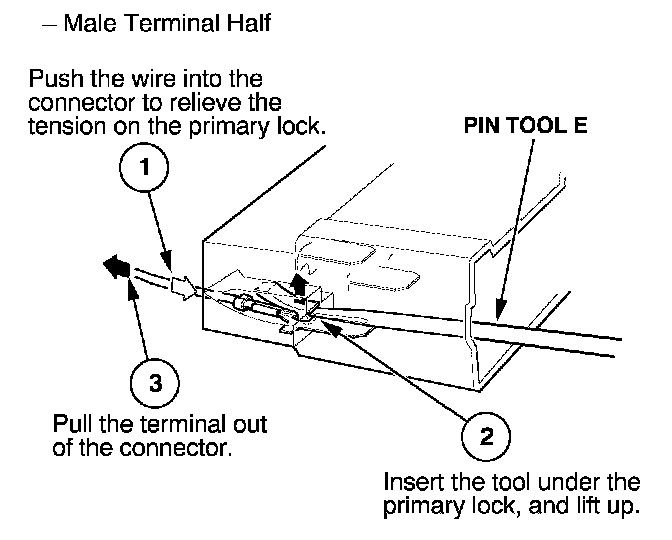 – Male Terminal Half

Push the wire into the connector to relieve the tension on the primary lock.

PIN TOOL E

1

3

Pull the terminal out of the connector.

2

Insert the tool under the primary lock, and lift up.