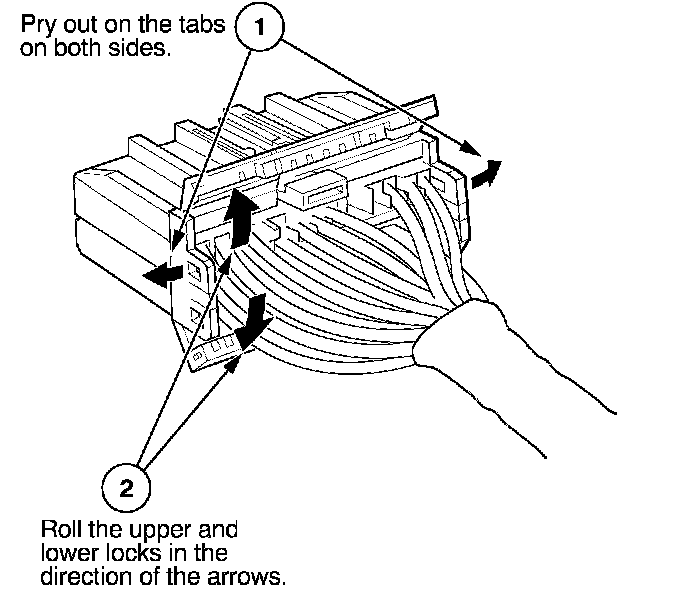 Pry out on the tabs on both sides.

1

2

Roll the upper and lower locks in the direction of the arrows.