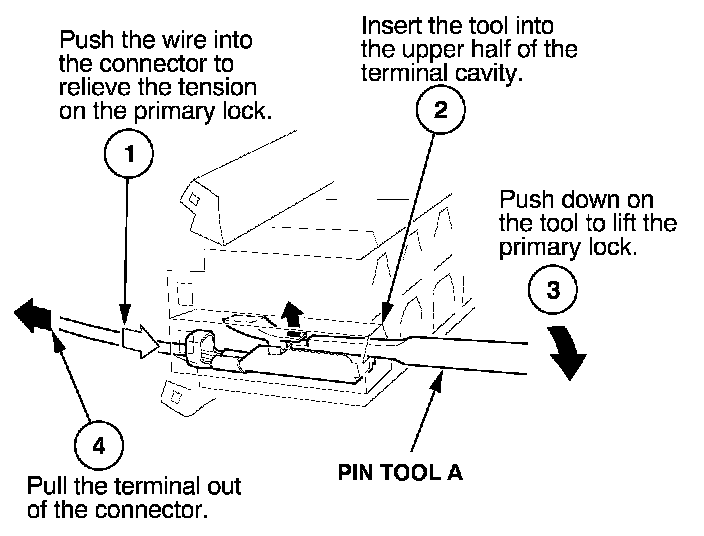 Push the wire into the connector to relieve the tension on the primary lock.

1

Insert the tool into the upper half of the terminal cavity.

2

Push down on the tool to lift the primary lock.

3

4

Pull the terminal out of the connector.

PIN TOOL A