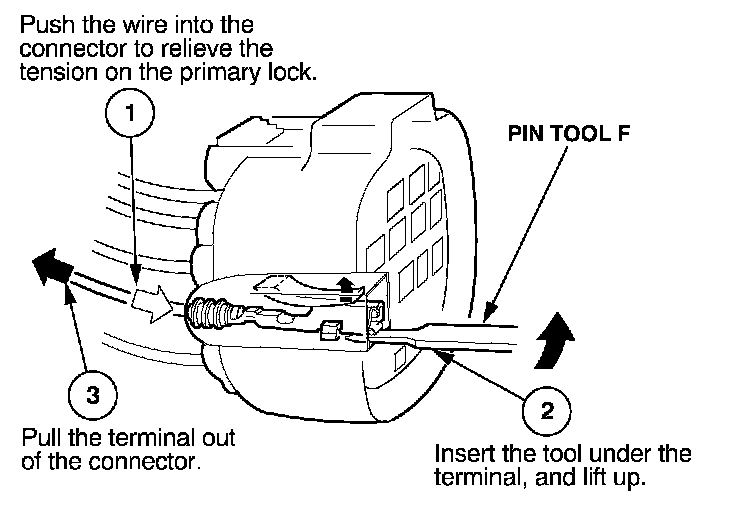 Push the wire into the connector to relieve the tension on the primary lock.

1

PIN TOOL F

3

Pull the terminal out of the connector.

2

Insert the tool under the terminal, and lift up.