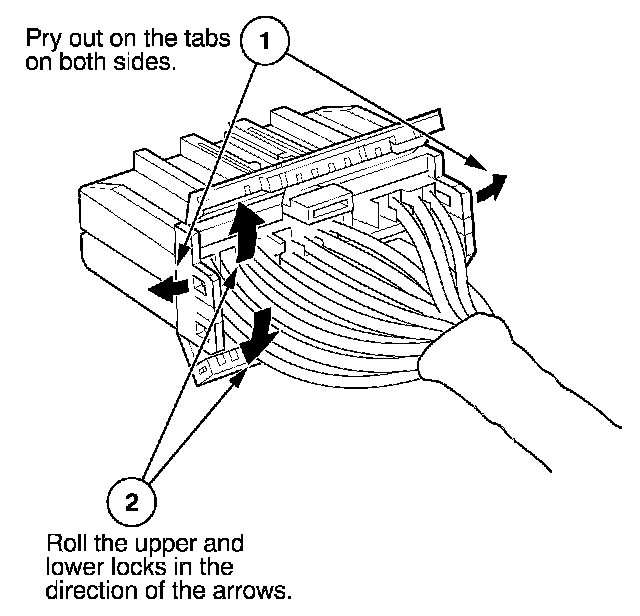 Pry out on the tabs on both sides.

1

2

Roll the upper and lower locks in the direction of the arrows.