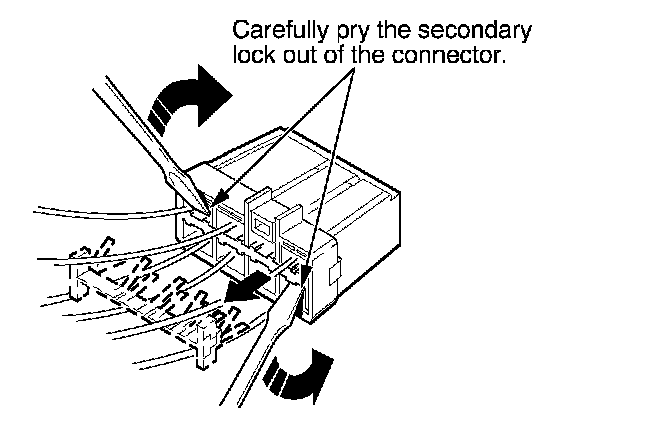 Carefully pry the secondary lock out of the connector.