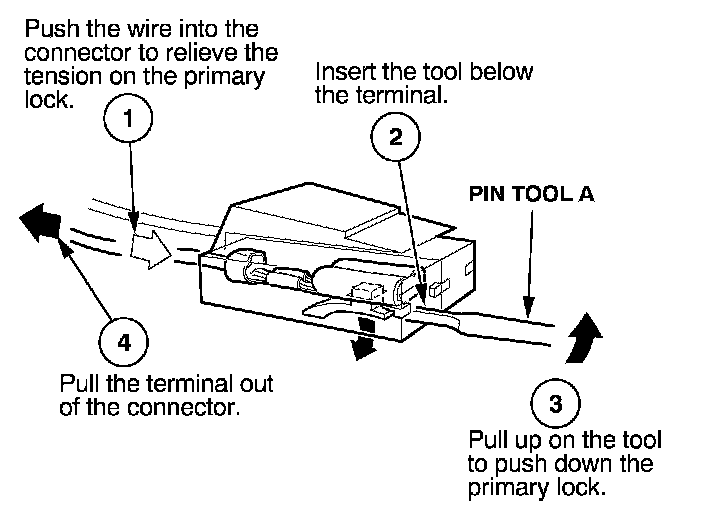 Push the wire into the connector to relieve the tension on the primary lock.

1

Insert the tool below the terminal.

2

PIN TOOL A

4

Pull the terminal out of the connector.

3

Pull up on the tool to push down the primary lock.