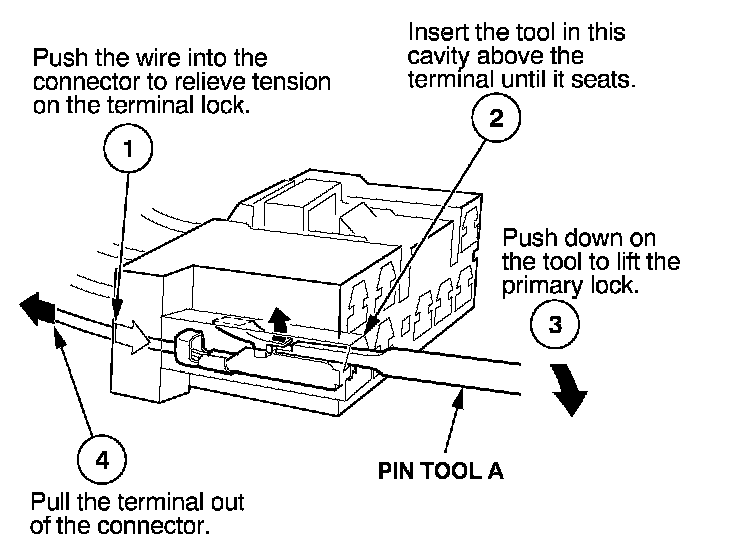 Push the wire into the connector to relieve tension on the terminal lock.

1

Insert the tool in this cavity above the terminal until it seats.

2

Push down on the tool to lift the primary lock.

3

4

Pull the terminal out of the connector.

PIN TOOL A